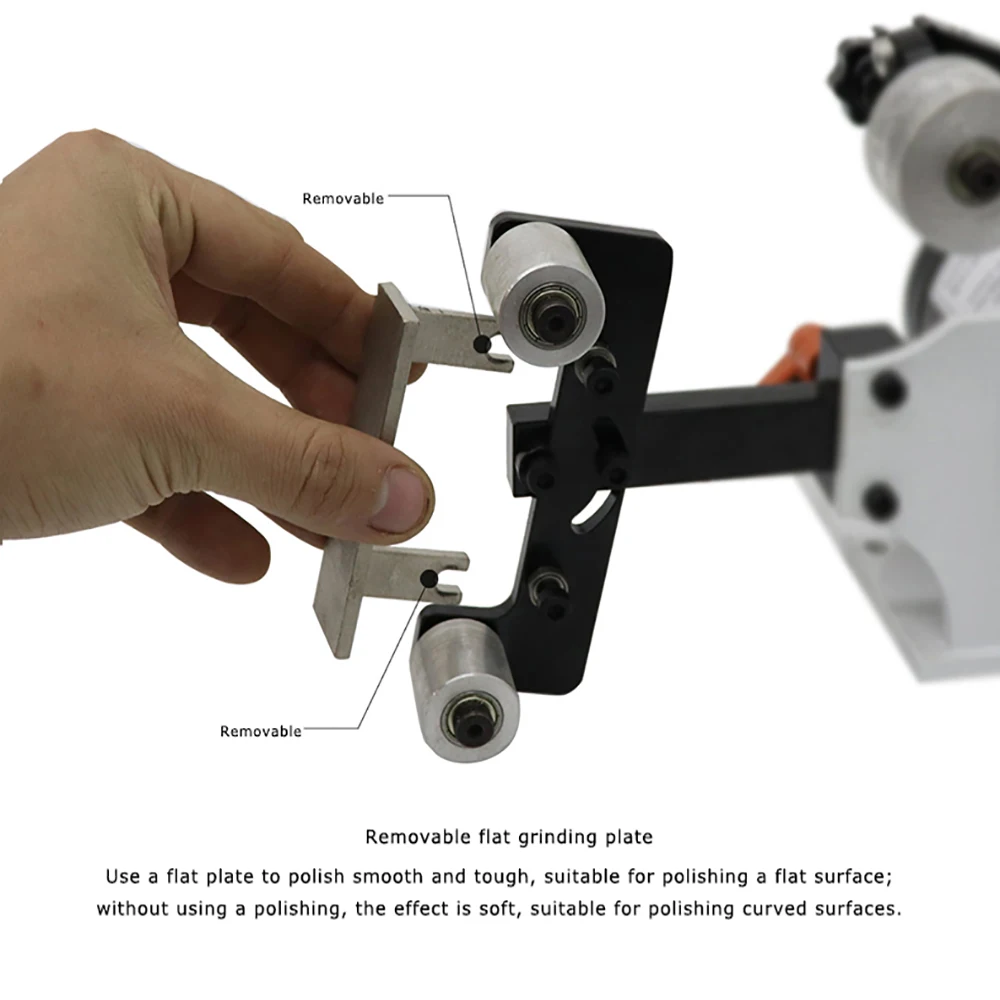 Removable

Removable

Removable flat grinding plate

Use a flat plate to polish smooth and tough, suitable for polishing a flat surface; without using a polishing, the effect is soft, suitable for polishing curved surfaces.