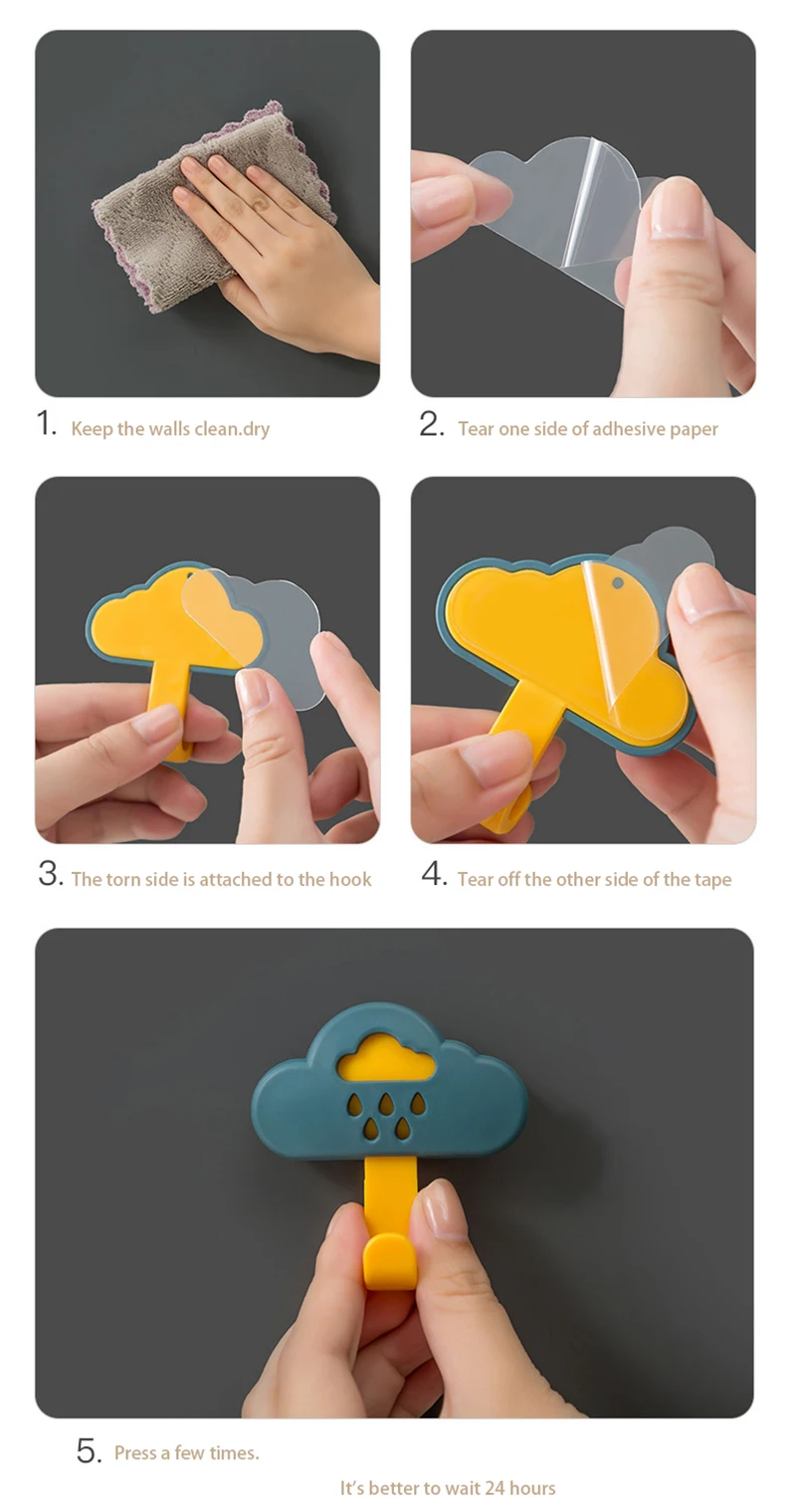 1. Keep the walls clean.dry

2. Tear one side of adhesive paper

3. The torn side is attached to the hook

4. Tear off the other side of the tape

5. Press a few times.

It's better to wait 24 hours