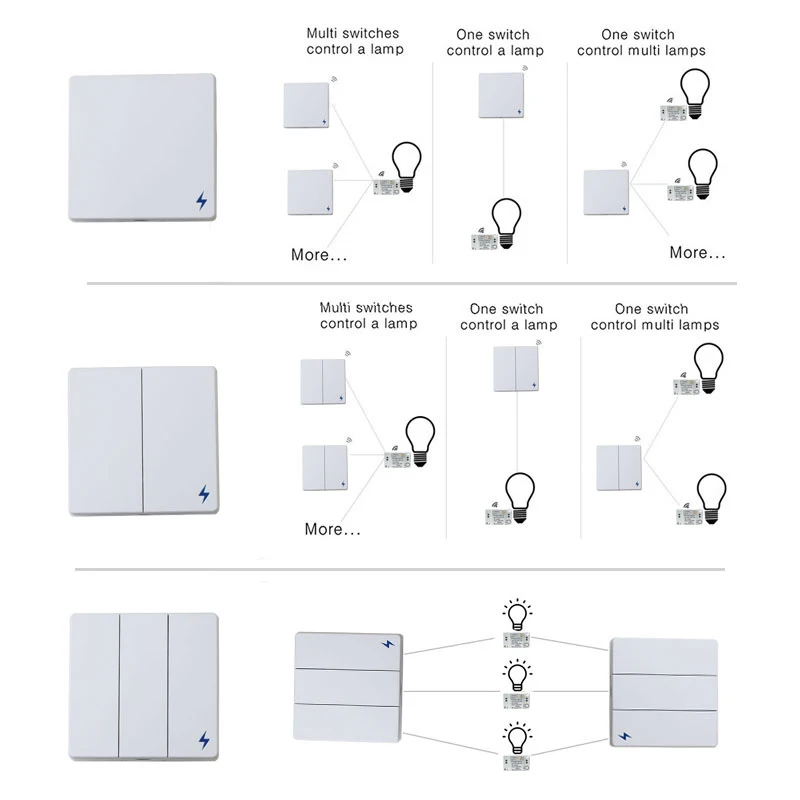 Multi switches control a lamp

More...

One switch control a lamp

One switch control multi lamps

More...

Multi switches control a lamp

More...

One switch control a lamp

One switch control multi lamps