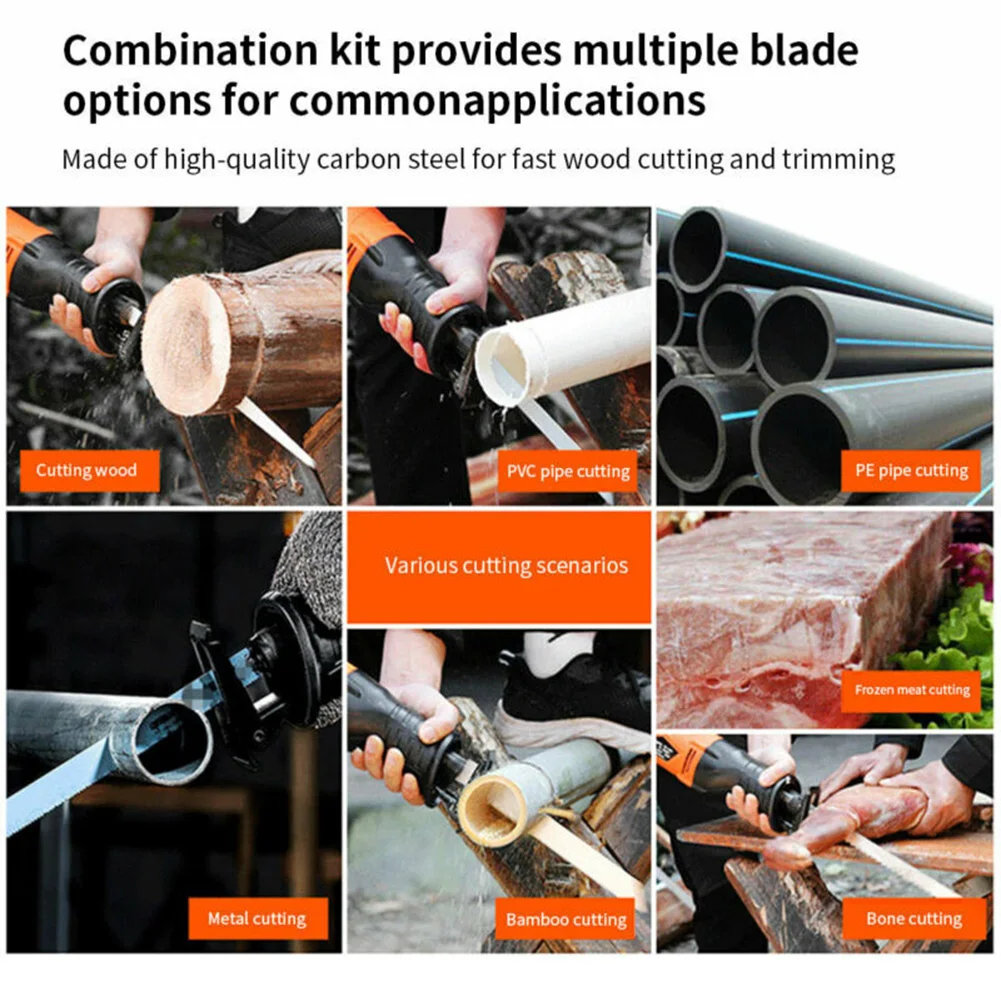 Combination kit provides multiple blade options for commonapplications

Made of high-quality carbon steel for fast wood cutting and trimming

Cutting wood

PVC pipe cutting

PE pipe cutting

Various cutting scenarios

Frozen meat cutting

Metal cutting

Bamboo cutting

Bone cutting