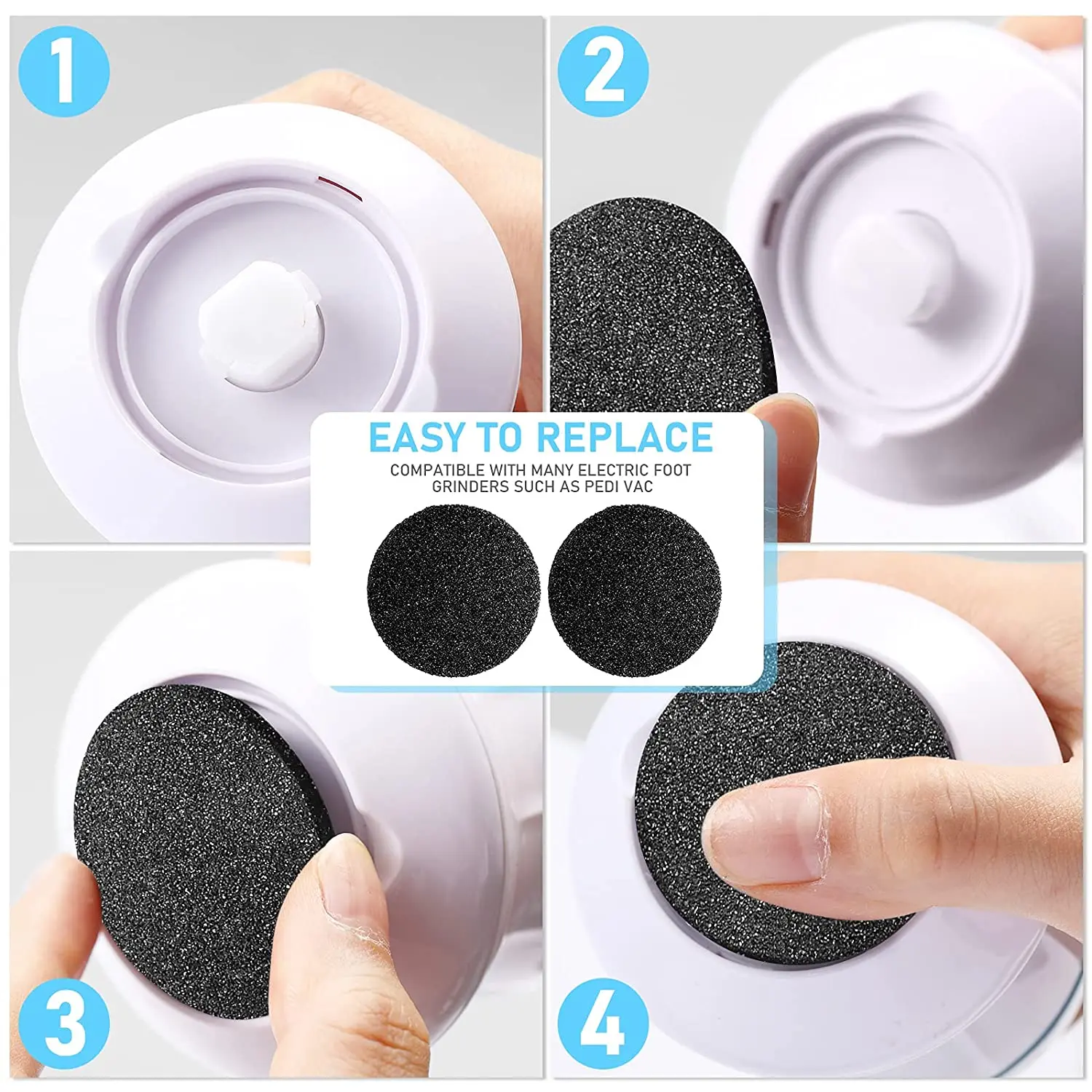 1

2

EASY TO REPLACE

COMPATIBLE WITH MANY ELECTRIC FOOT GRINDERS SUCH AS PEDI VAC

3

4