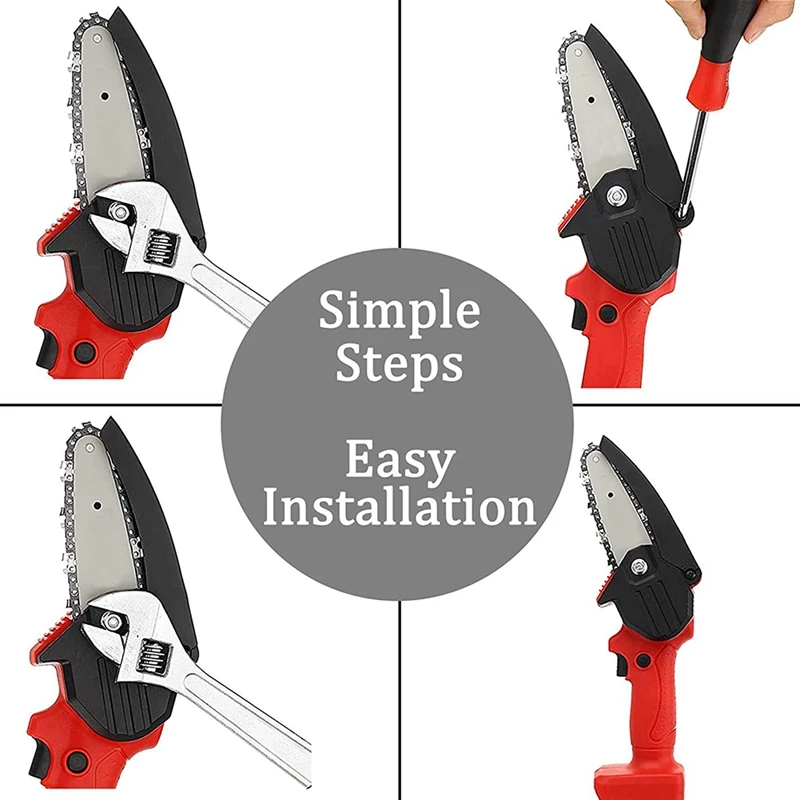 Simple Steps

Easy Installation