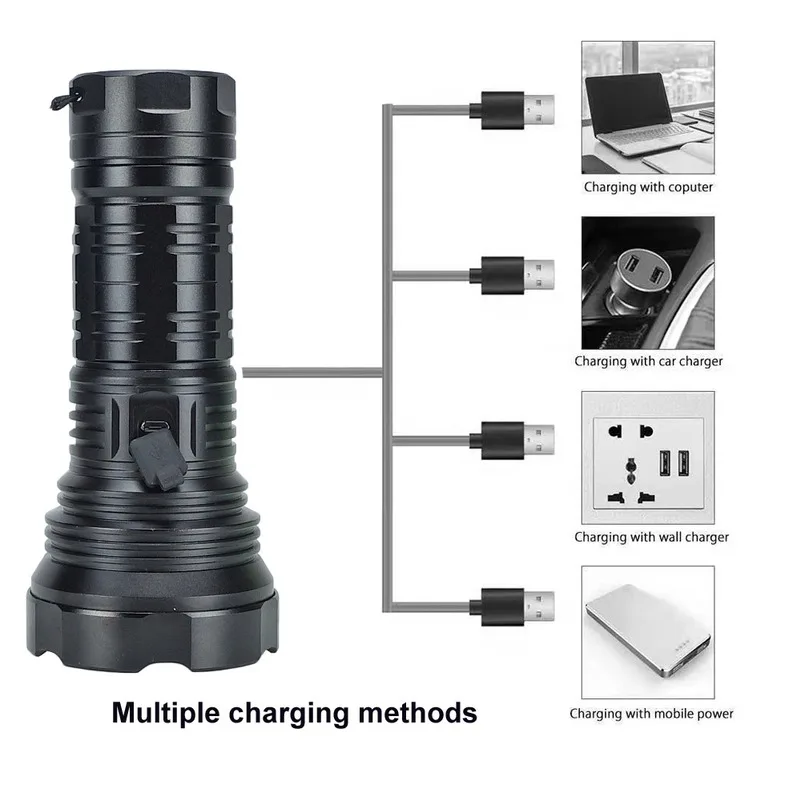 Charging with coputer

Charging with car charger

Charging with wall charger

Charging with mobile power

Multiple charging methods