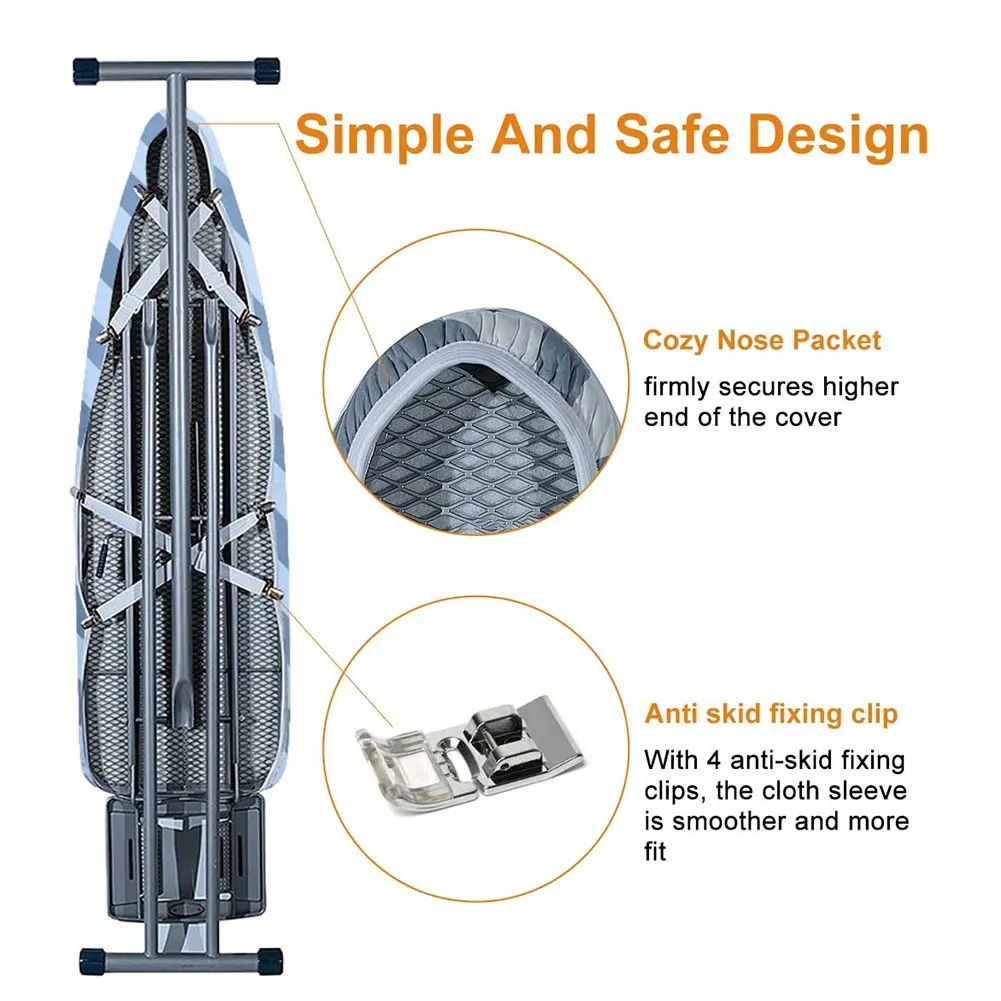 Simple And Safe Design

Cozy Nose Packet

firmly secures higher end of the cover

Anti skid fixing clip

With 4 anti-skid fixing clips, the cloth sleeve is smoother and more fit