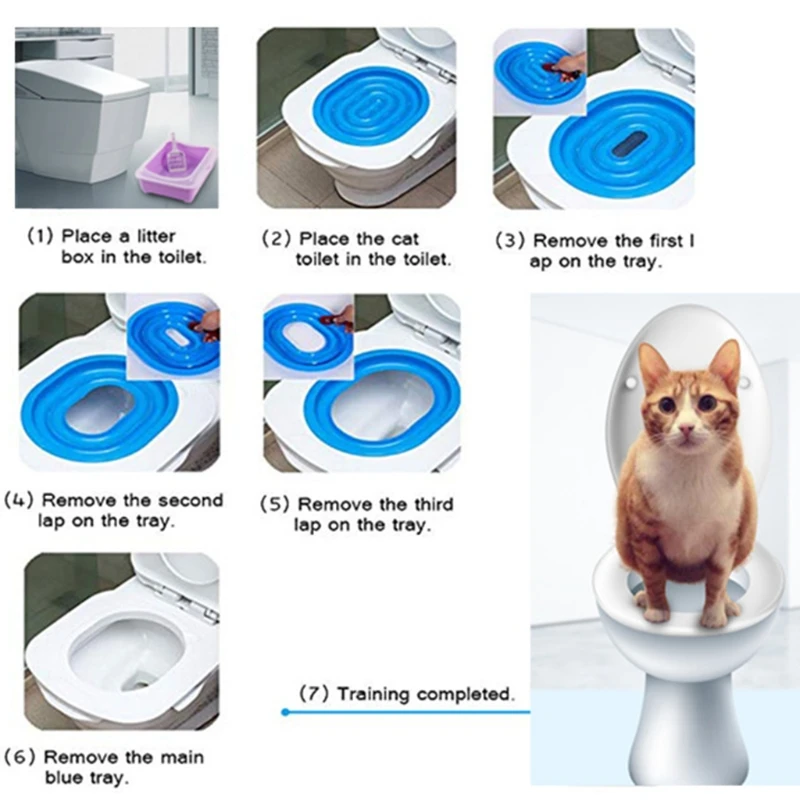 (1) Place a litter box in the toilet.

(2) Place the cat toilet in the toilet.

(3) Remove the first l ap on the tray.

(4) Remove the second lap on the tray.

(5) Remove the third lap on the tray.

(6) Remove the main blue tray.

(7) Training completed.