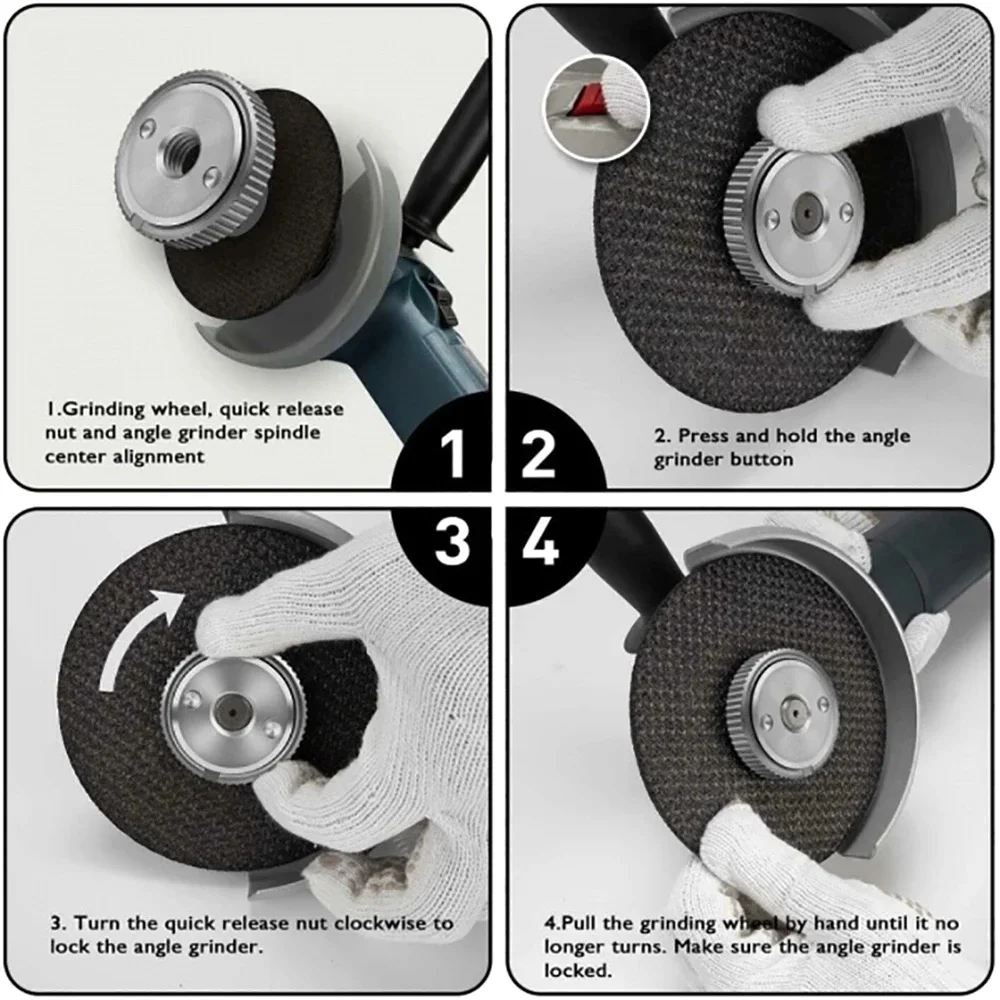 1.Grinding wheel, quick release nut and angle grinder spindle center alignment

1

2

2. Press and hold the angle grinder button

3

4

3. Turn the quick release nut clockwise to lock the angle grinder.

4.Pull the grinding wheel by hand until it no longer turns. Make sure the angle grinder is locked.