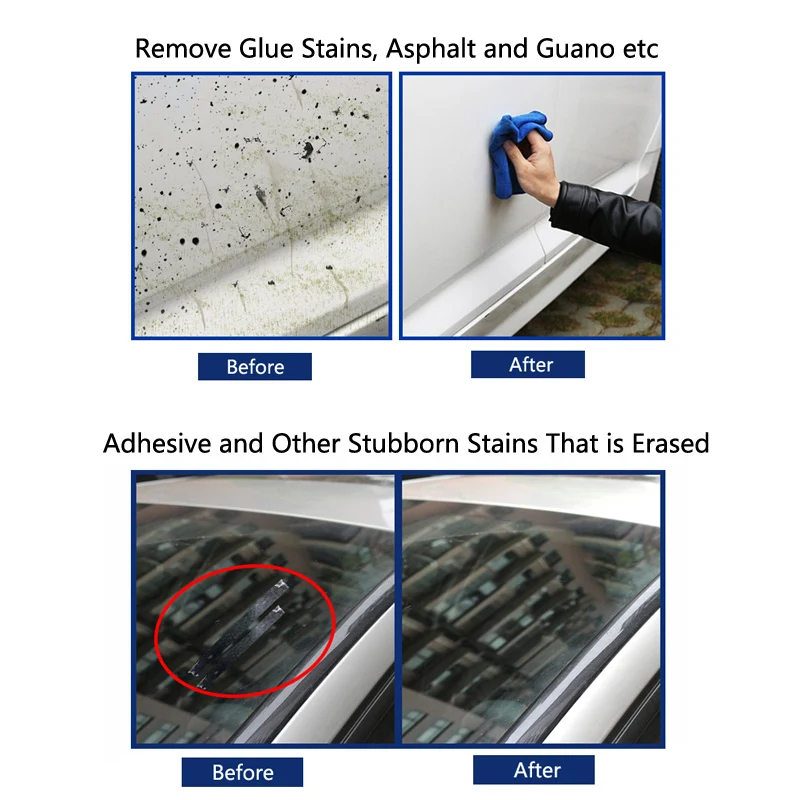 Remove Glue Stains, Asphalt and Guano etc

Before

After

Adhesive and Other Stubborn Stains That is Erased

Before

After