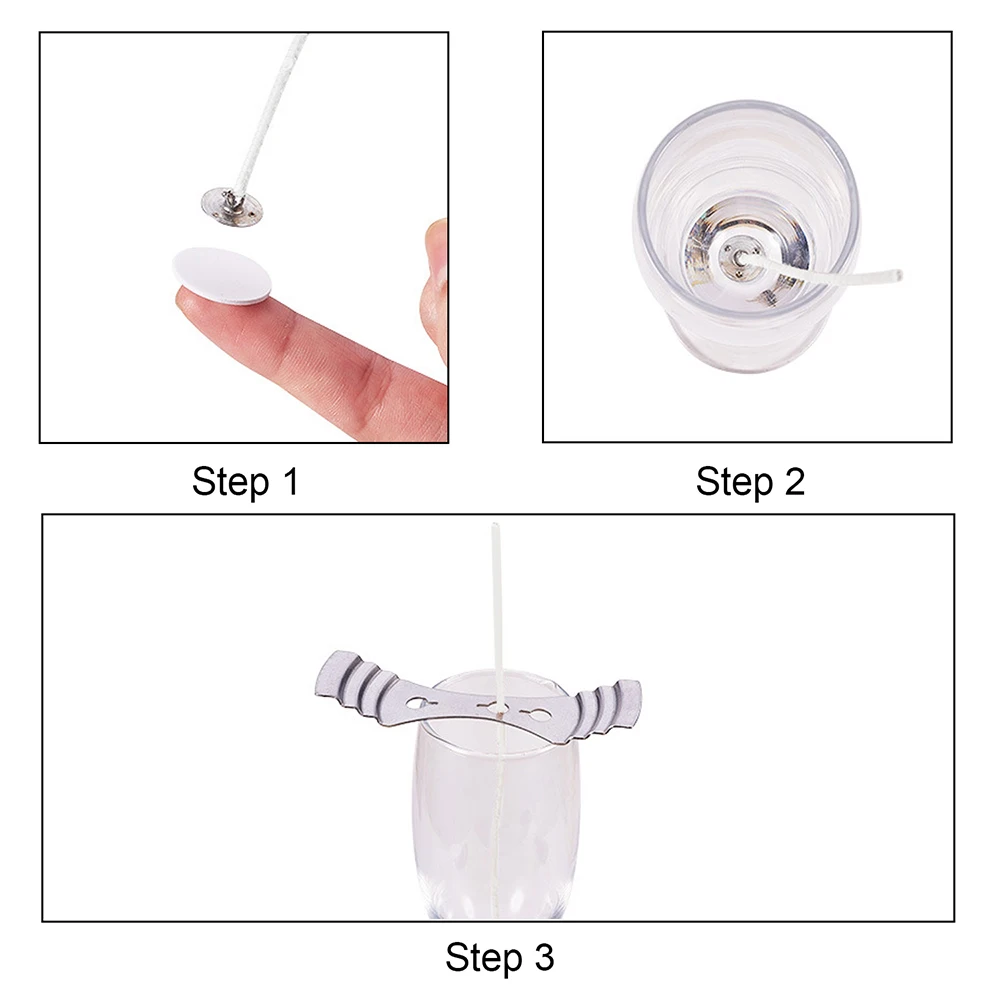 Step 1

Step 2

Step 3