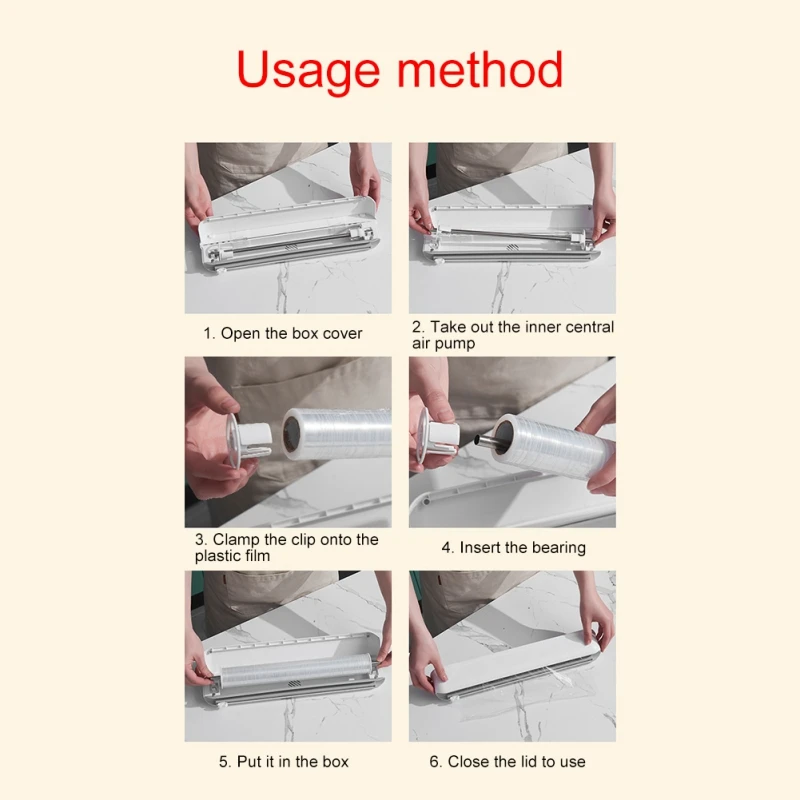 Usage method

1. Open the box cover

2. Take out the inner central air pump

3. Clamp the clip onto the plastic film

4. Insert the bearing

5. Put it in the box

6. Close the lid to use