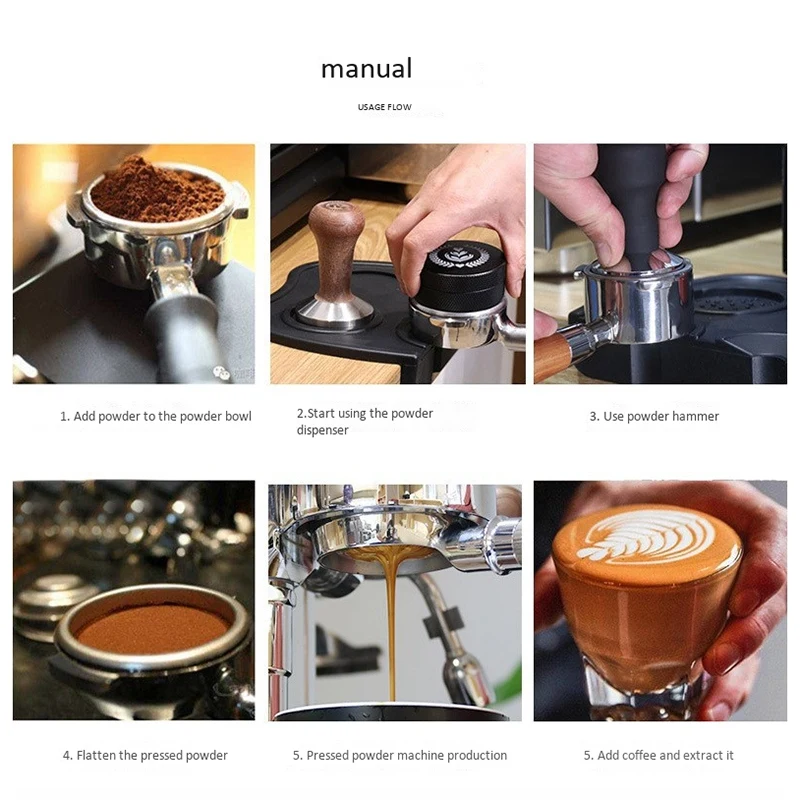 manual

USAGE FLOW

1. Add powder to the powder bowl

2.Start using the powder dispenser

3. Use powder hammer

4. Flatten the pressed powder

5. Pressed powder machine production

5. Add coffee and extract it