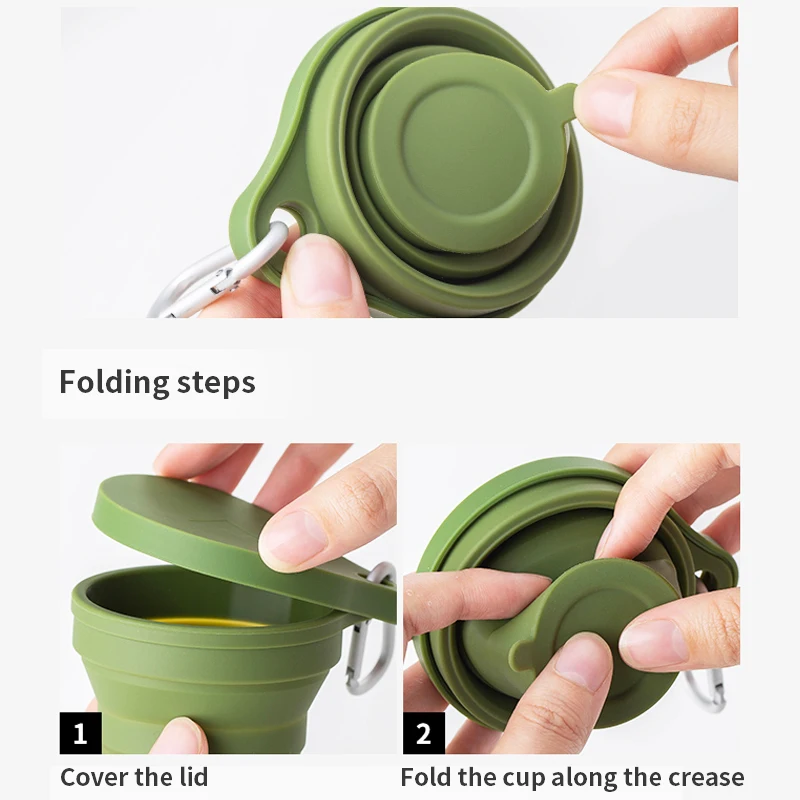 Folding steps

1

Cover the lid

2

Fold the cup along the crease