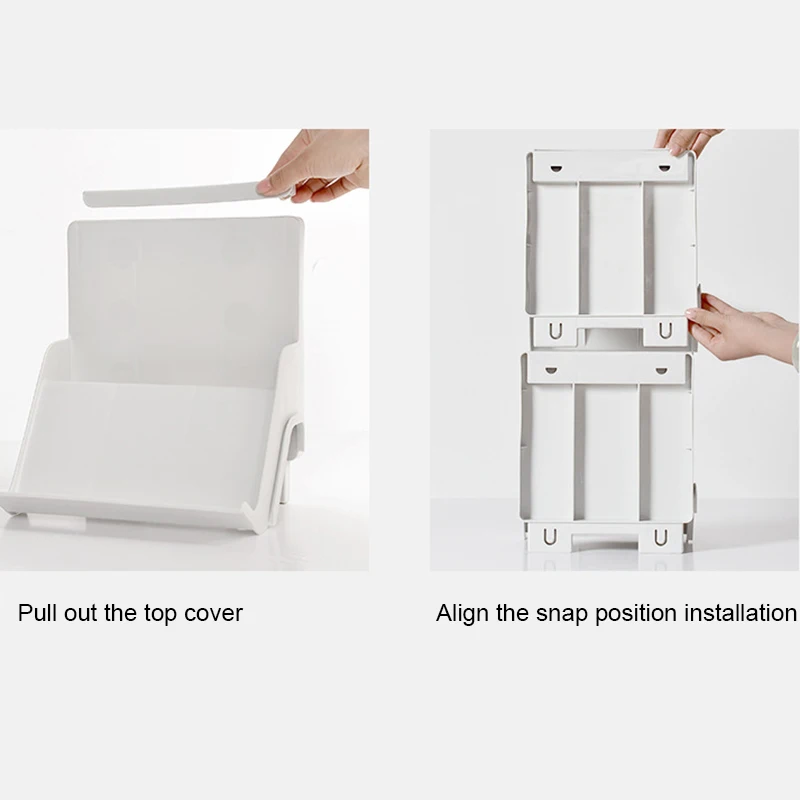 Pull out the top cover

Align the snap position installation