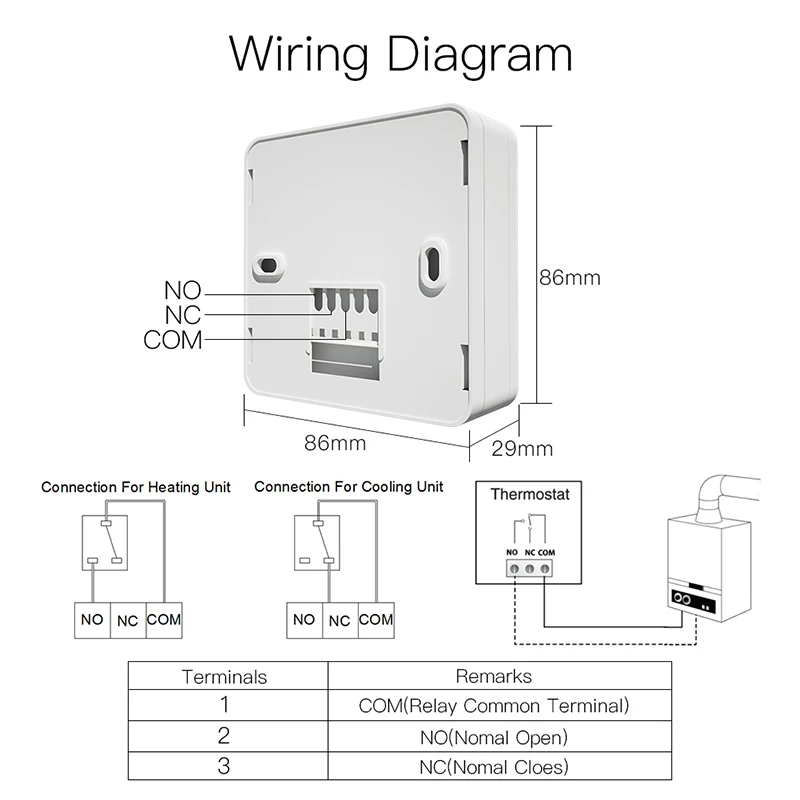 Wiring Diagram

NO
NC
COM

86mm

86mm

29mm

Connection For Heating Unit

NO NC COM

Connection For Cooling Unit

NO NC COM

Thermostat

NO NC COM

| Terminals | Remarks |
|---|---|
| 1 | COM(Relay Common Terminal) |
| 2 | NO(Nomal Open) |
| 3 | NC(Nomal Cloes) |