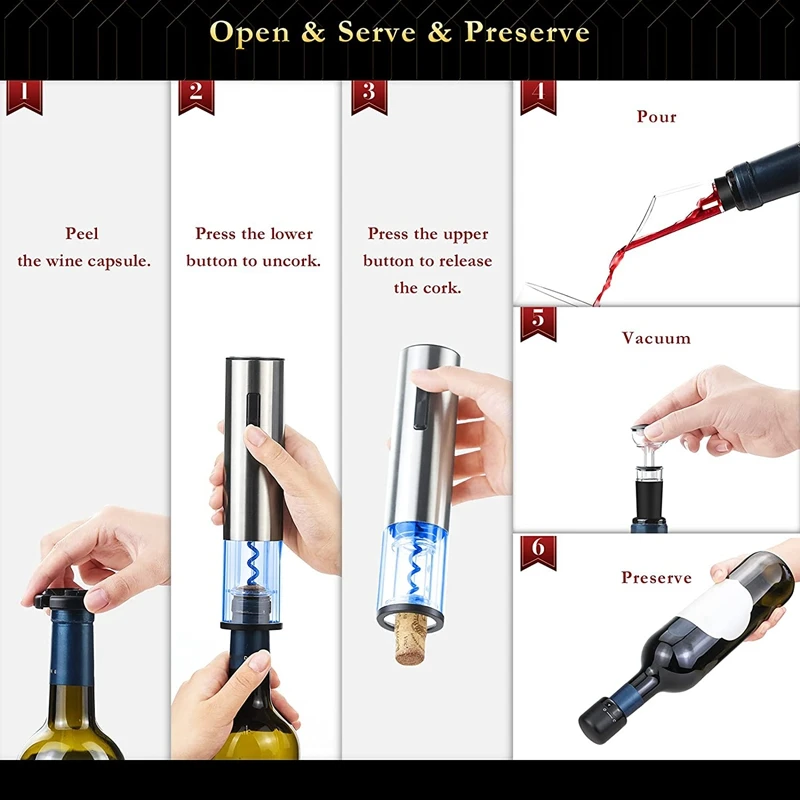 Open & Serve & Preserve

1

Peel
the wine capsule.

2

Press the lower
button to uncork.

3

Press the upper
button to release
the cork.

4

Pour

5

Vacuum

6

Preserve