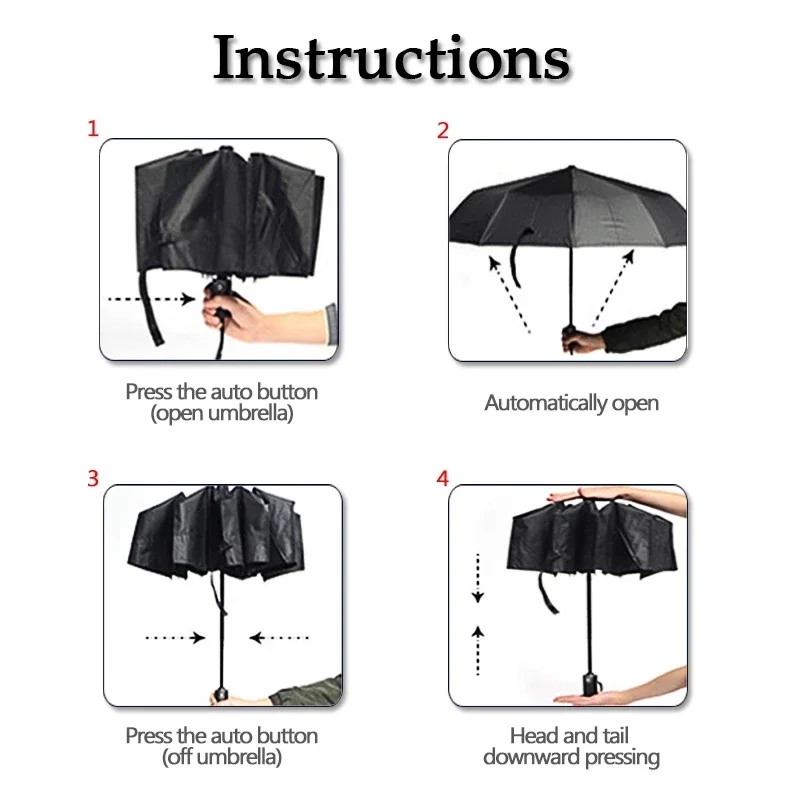 Instructions

1

Press the auto button (open umbrella)

2

Automatically open

3

Press the auto button (off umbrella)

4

Head and tail downward pressing