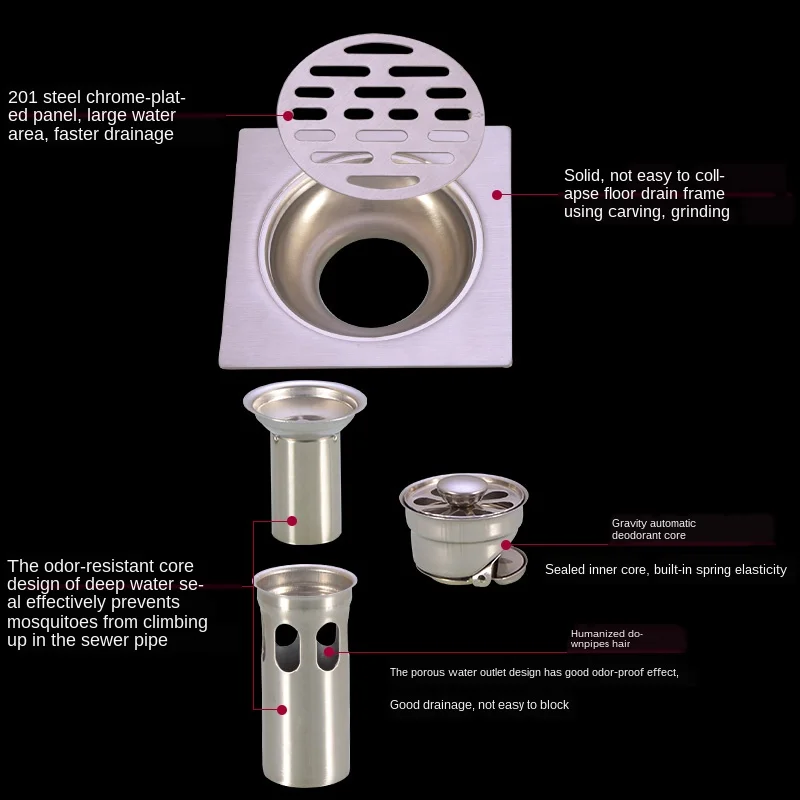 201 steel chrome-plated panel, large water area, faster drainage

Solid, not easy to collapse floor drain frame using carving, grinding

The odor-resistant core design of deep water seal effectively prevents mosquitoes from climbing up in the sewer pipe

Gravity automatic deodorant core

Sealed inner core, built-in spring elasticity

Humanized downpipes hair

The porous water outlet design has good odor-proof effect,

Good drainage, not easy to block