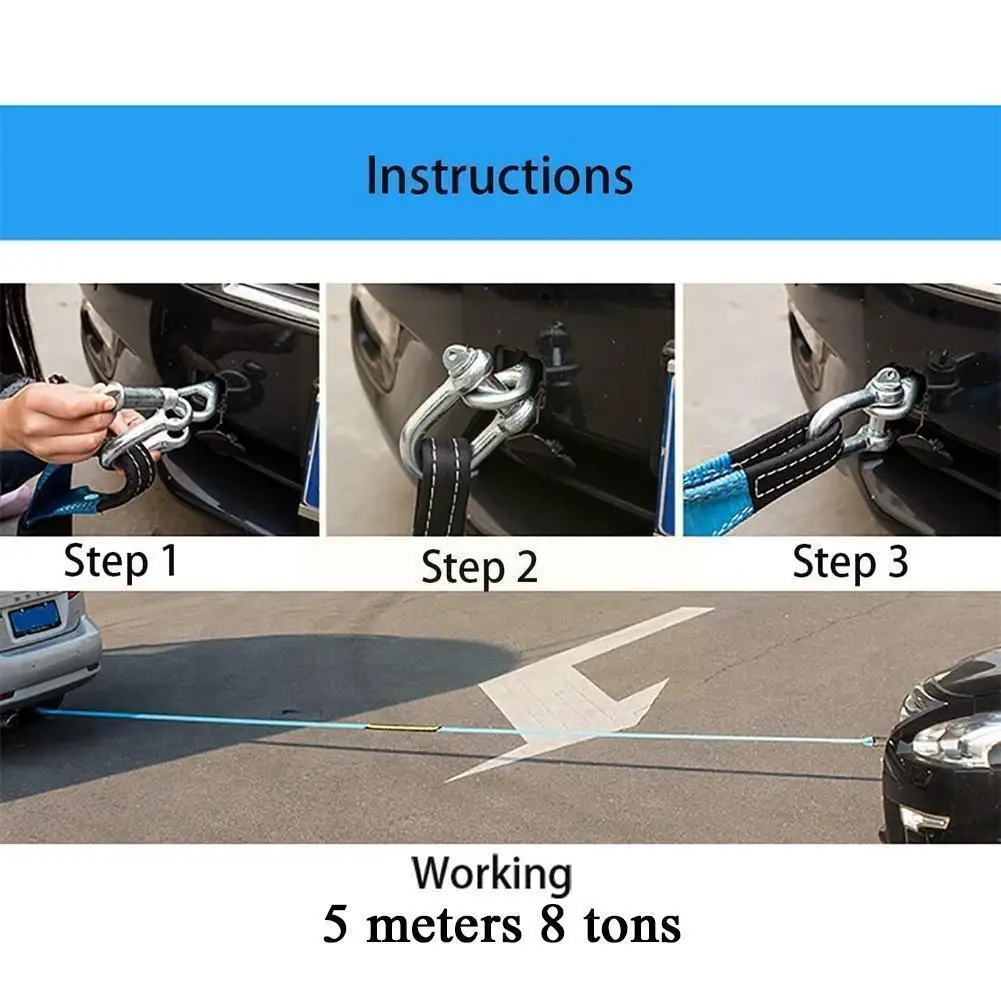 Instructions

Step 1

Step 2

Step 3

Working

5 meters 8 tons