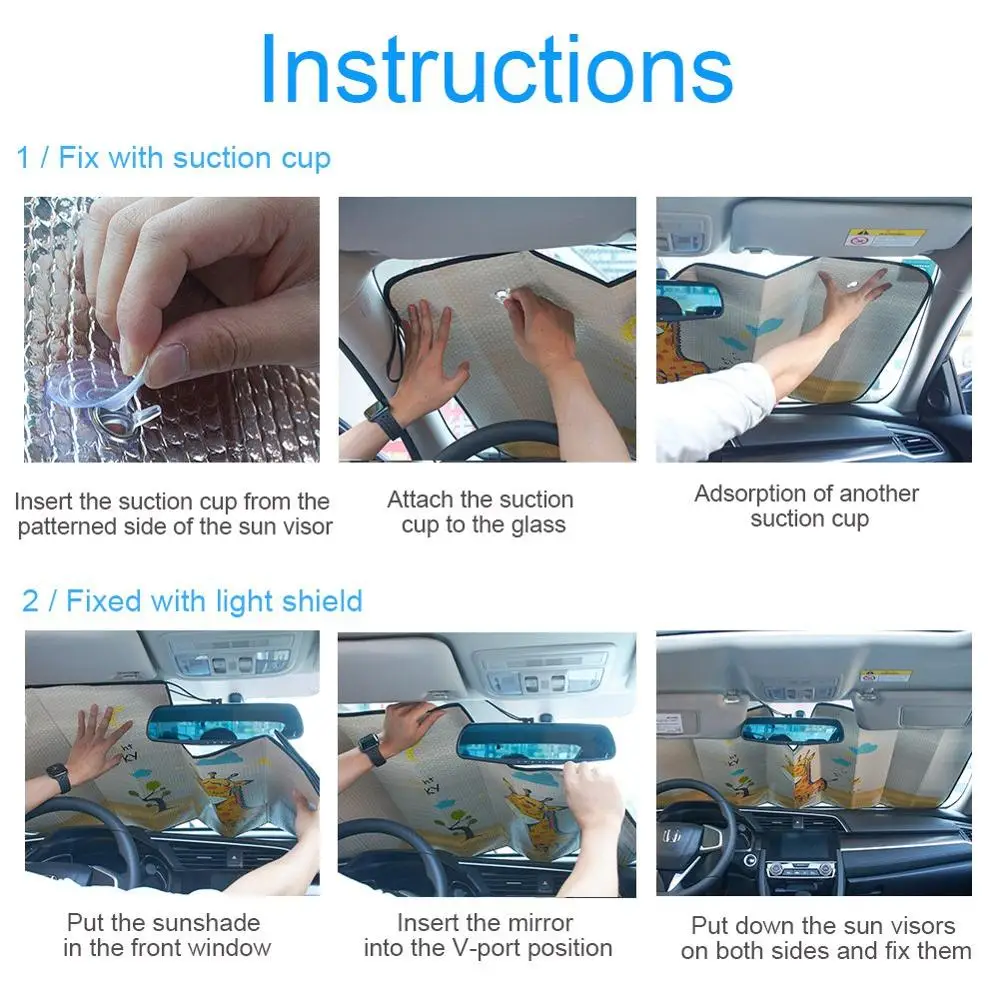 Instructions

1 / Fix with suction cup

Insert the suction cup from the patterned side of the sun visor

Attach the suction cup to the glass

Adsorption of another suction cup

2 / Fixed with light shield

Put the sunshade in the front window

Insert the mirror into the V-port position

Put down the sun visors on both sides and fix them