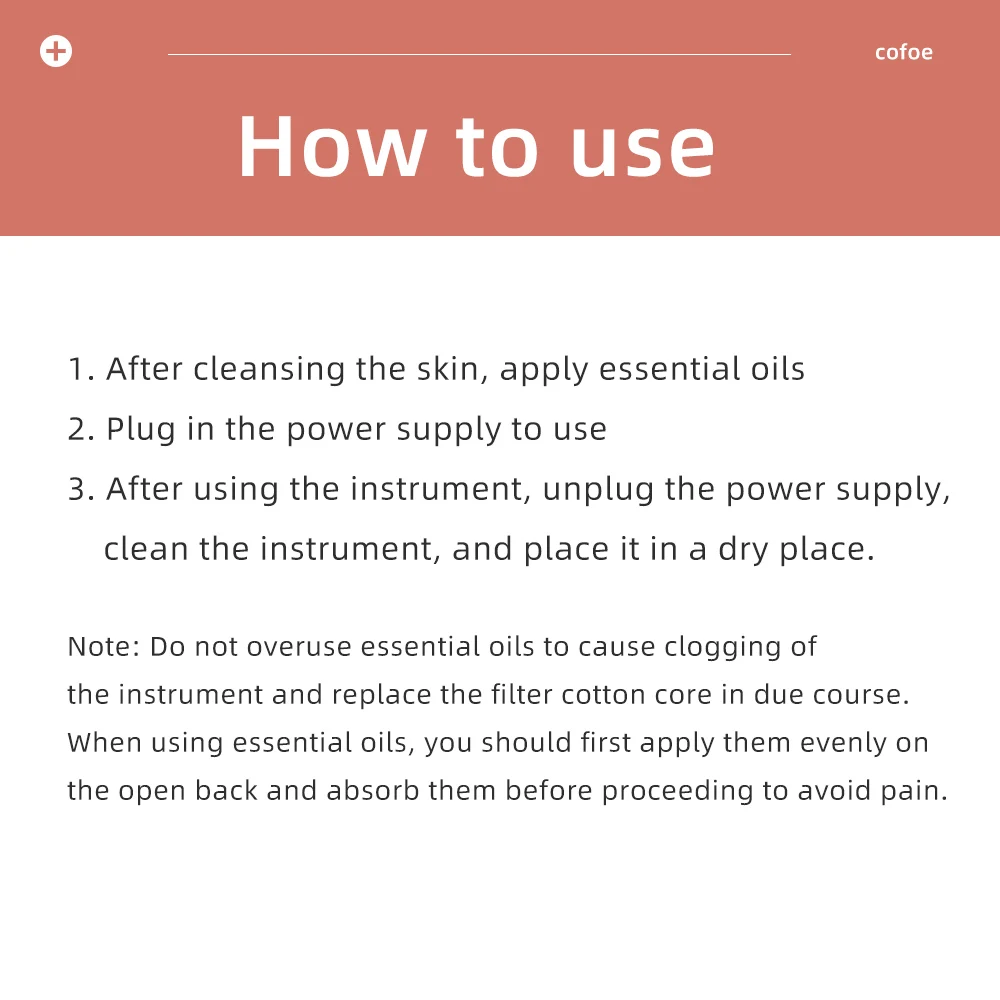 cofoe

How to use

1. After cleansing the skin, apply essential oils
2. Plug in the power supply to use
3. After using the instrument, unplug the power supply, clean the instrument, and place it in a dry place.

Note: Do not overuse essential oils to cause clogging of the instrument and replace the filter cotton core in due course. When using essential oils, you should first apply them evenly on the open back and absorb them before proceeding to avoid pain.