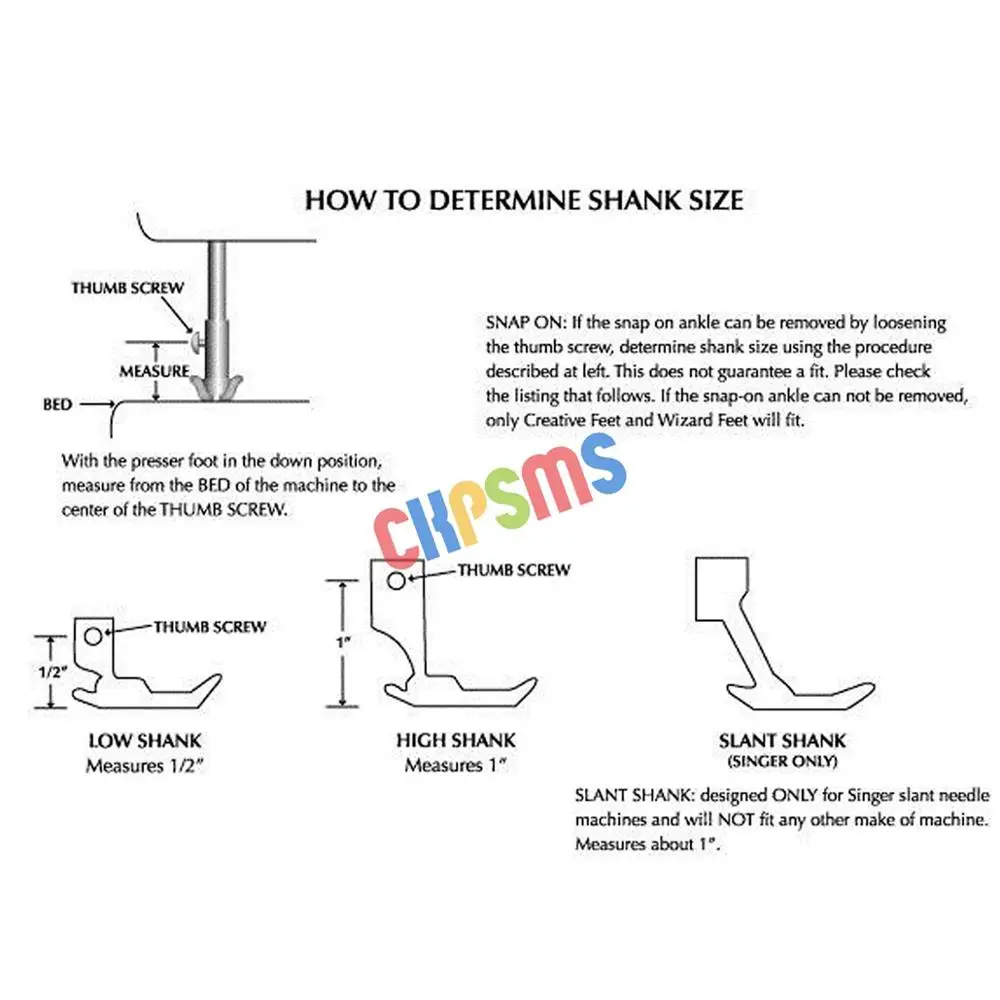 HOW TO DETERMINE SHANK SIZE

THUMB SCREW

MEASURE

BED

With the presser foot in the down position, measure from the BED of the machine to the center of the THUMB SCREW.

SNAP ON: If the snap on ankle can be removed by loosening the thumb screw, determine shank size using the procedure described at left. This does not guarantee a fit. Please check the listing that follows. If the snap-on ankle can not be removed, only Creative Feet and Wizard Feet will fit.

CKPSMS

THUMB SCREW

1/2"

LOW SHANK
Measures 1/2"

THUMB SCREW

1"

HIGH SHANK
Measures 1"

SLANT SHANK
(SINGER ONLY)

SLANT SHANK: designed ONLY for Singer slant needle machines and will NOT fit any other make of machine. Measures about 1".