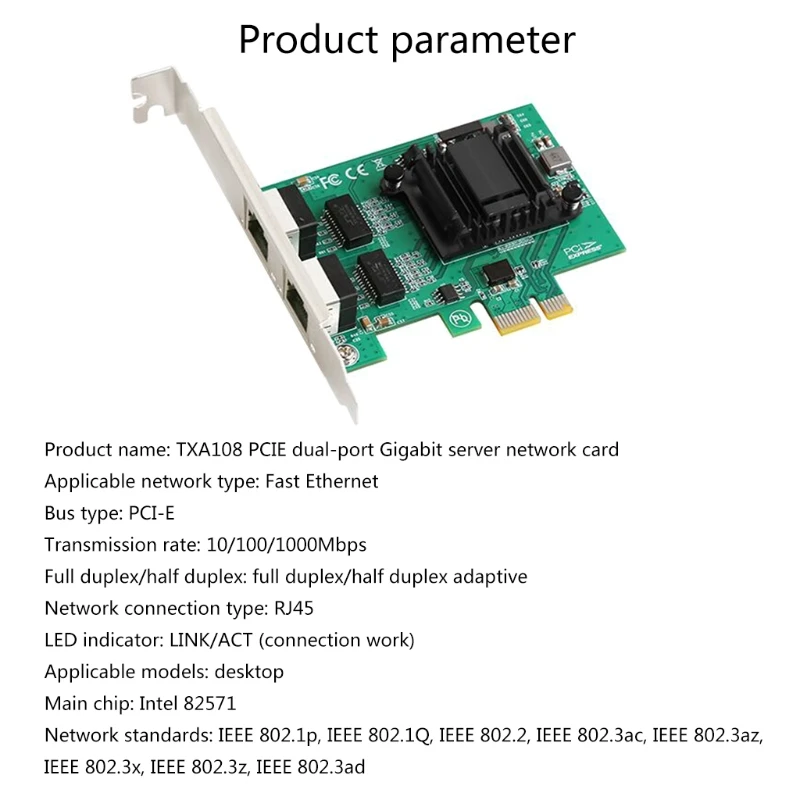 Product parameter

FC CE

PCI EXPRESS

Pb

Product name: TXA108 PCIE dual-port Gigabit server network card

Applicable network type: Fast Ethernet

Bus type: PCI-E

Transmission rate: 10/100/1000Mbps

Full duplex/half duplex: full duplex/half duplex adaptive

Network connection type: RJ45

LED indicator: LINK/ACT (connection work)

Applicable models: desktop

Main chip: Intel 82571

Network standards: IEEE 802.1p, IEEE 802.1Q, IEEE 802.2, IEEE 802.3ac, IEEE 802.3az, IEEE 802.3x, IEEE 802.3z, IEEE 802.3ad