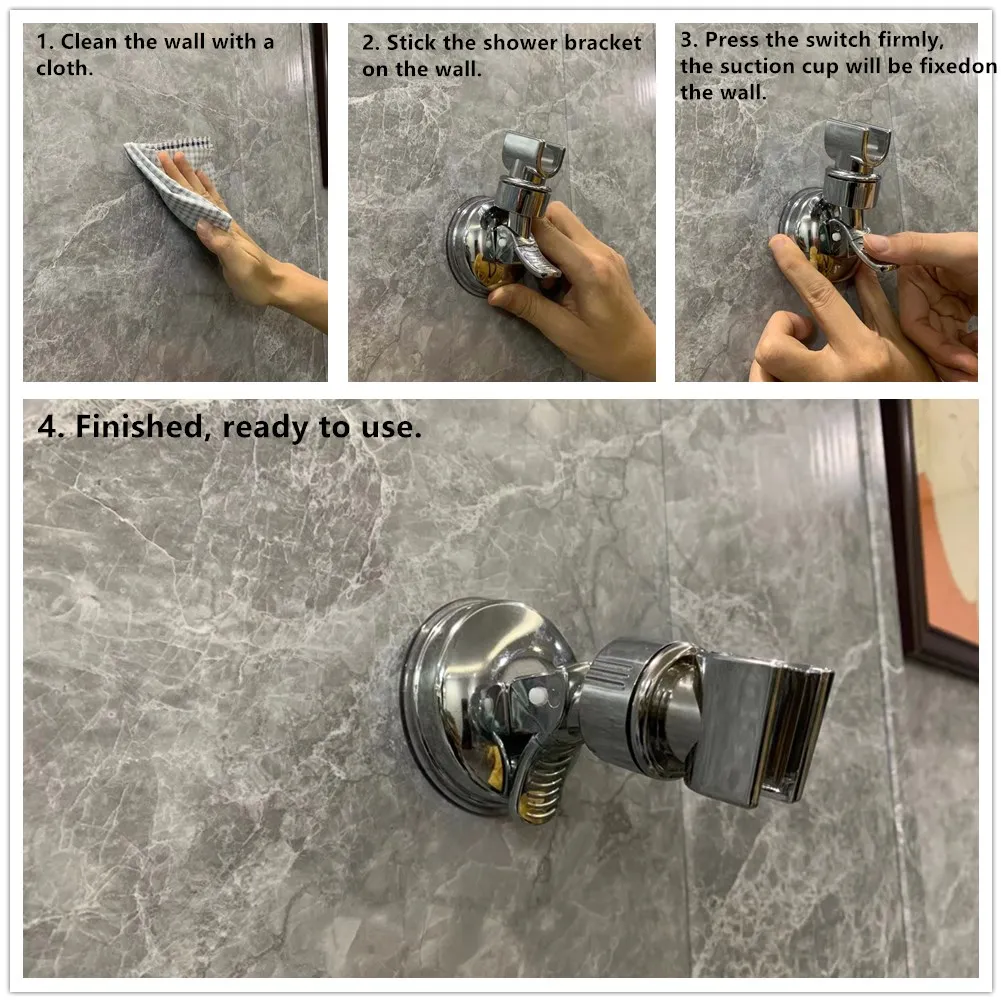 1. Clean the wall with a cloth.

2. Stick the shower bracket on the wall.

3. Press the switch firmly, the suction cup will be fixedon the wall.

4. Finished, ready to use.