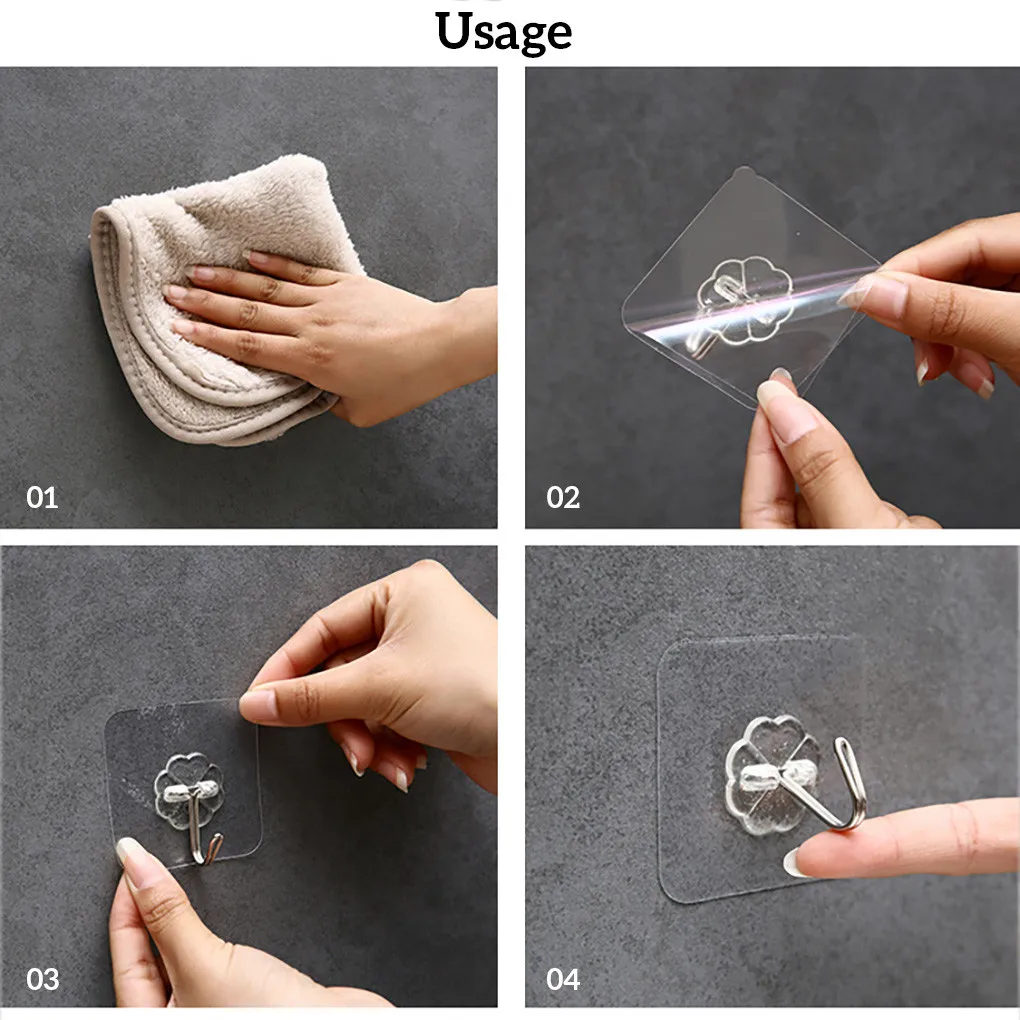 Usage

01

02

03

04