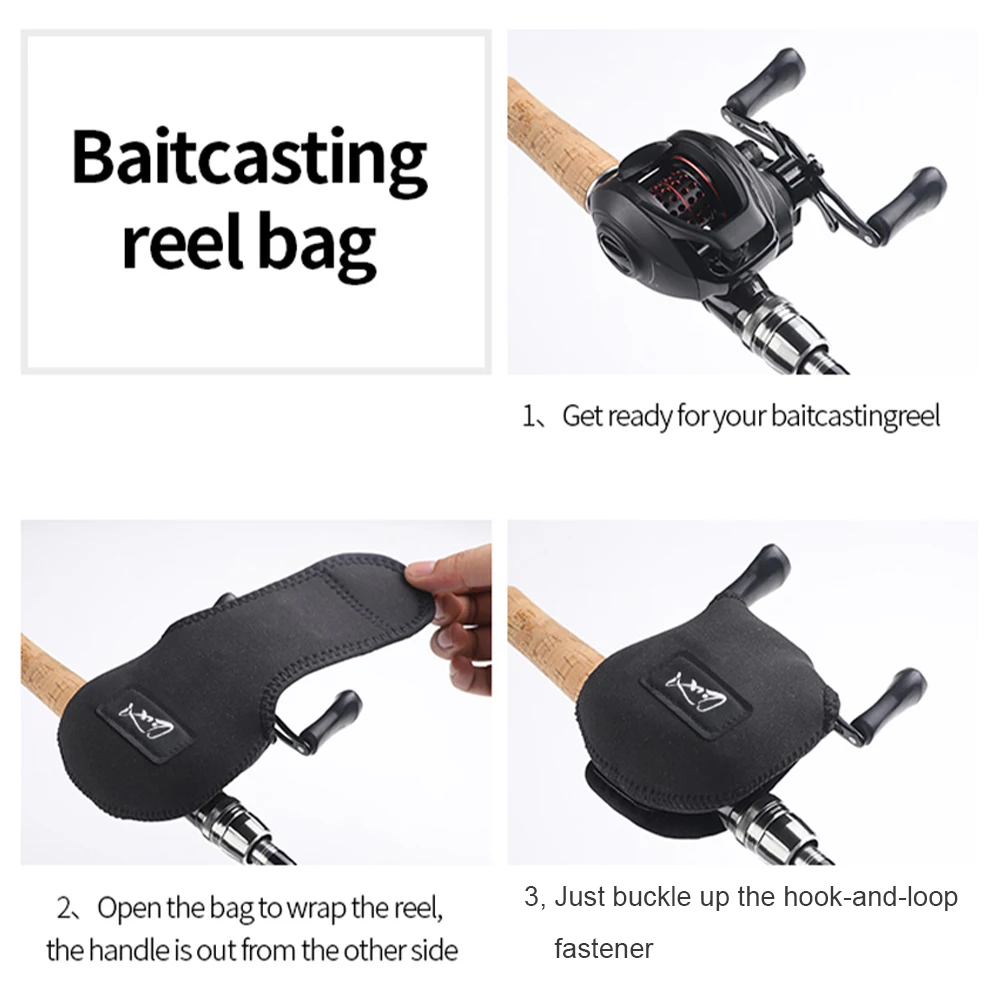 Baitcasting reel bag

1、Get ready for your baitcastingreel

2、Open the bag to wrap the reel, the handle is out from the other side

3, Just buckle up the hook-and-loop fastener