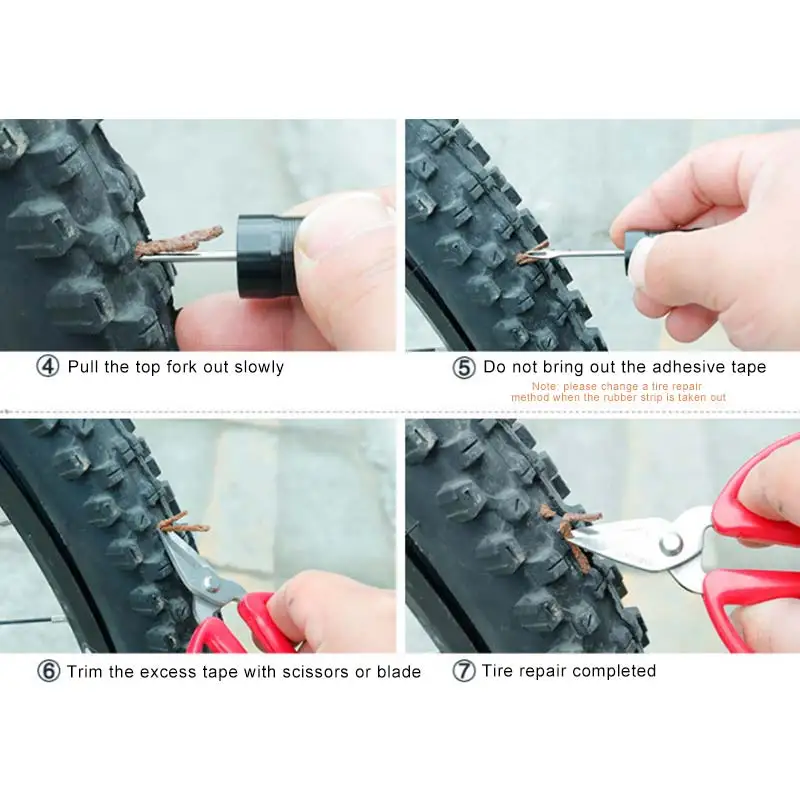 ④ Pull the top fork out slowly

⑤ Do not bring out the adhesive tape

Note: please change a tire repair method when the rubber strip is taken out

⑥ Trim the excess tape with scissors or blade

⑦ Tire repair completed