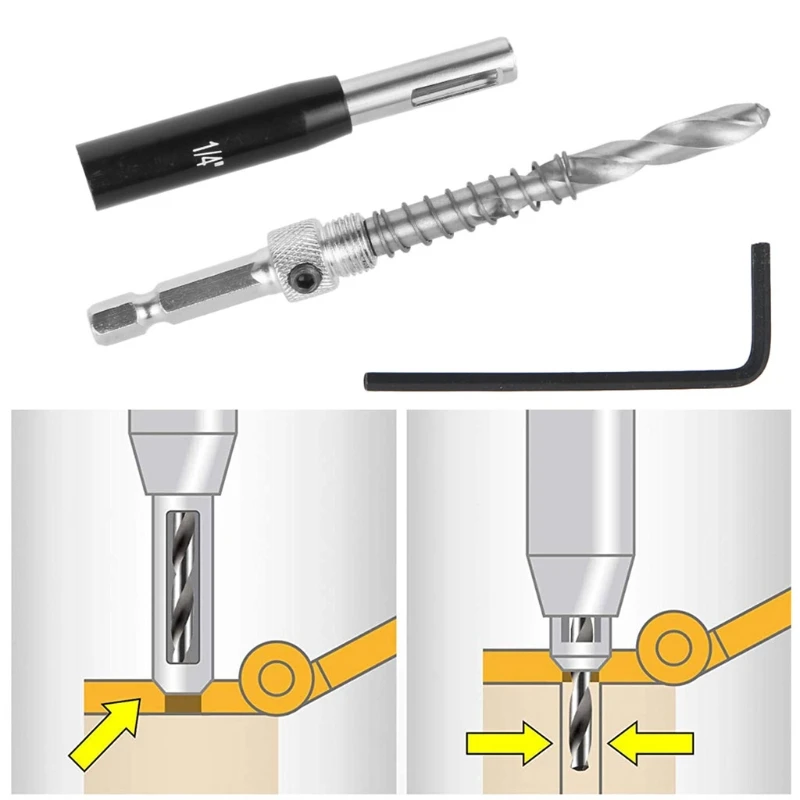 1/4"