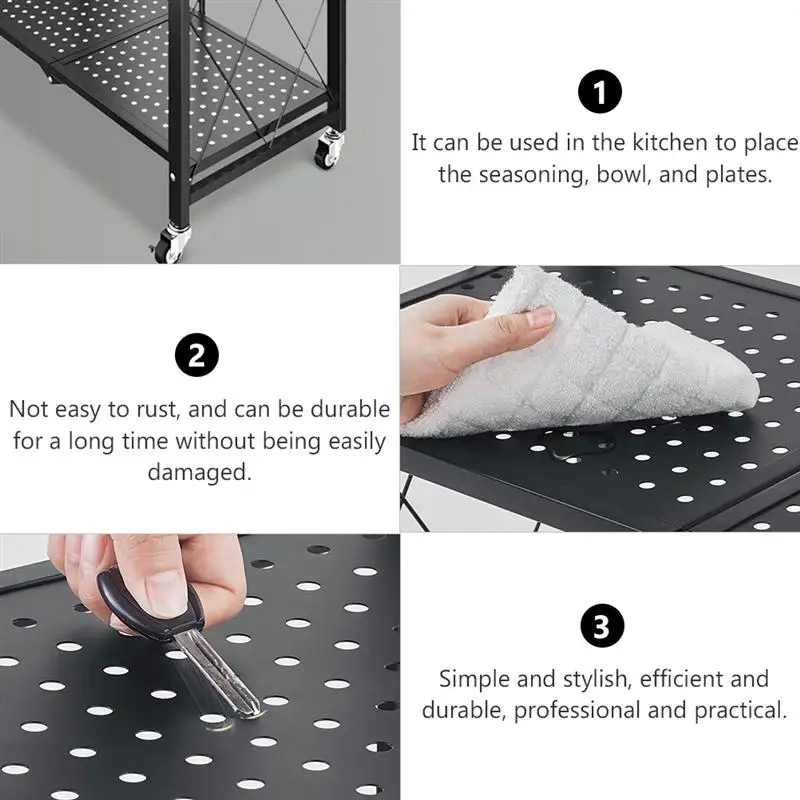 1

It can be used in the kitchen to place the seasoning, bowl, and plates.

2

Not easy to rust, and can be durable for a long time without being easily damaged.

3

Simple and stylish, efficient and durable, professional and practical.