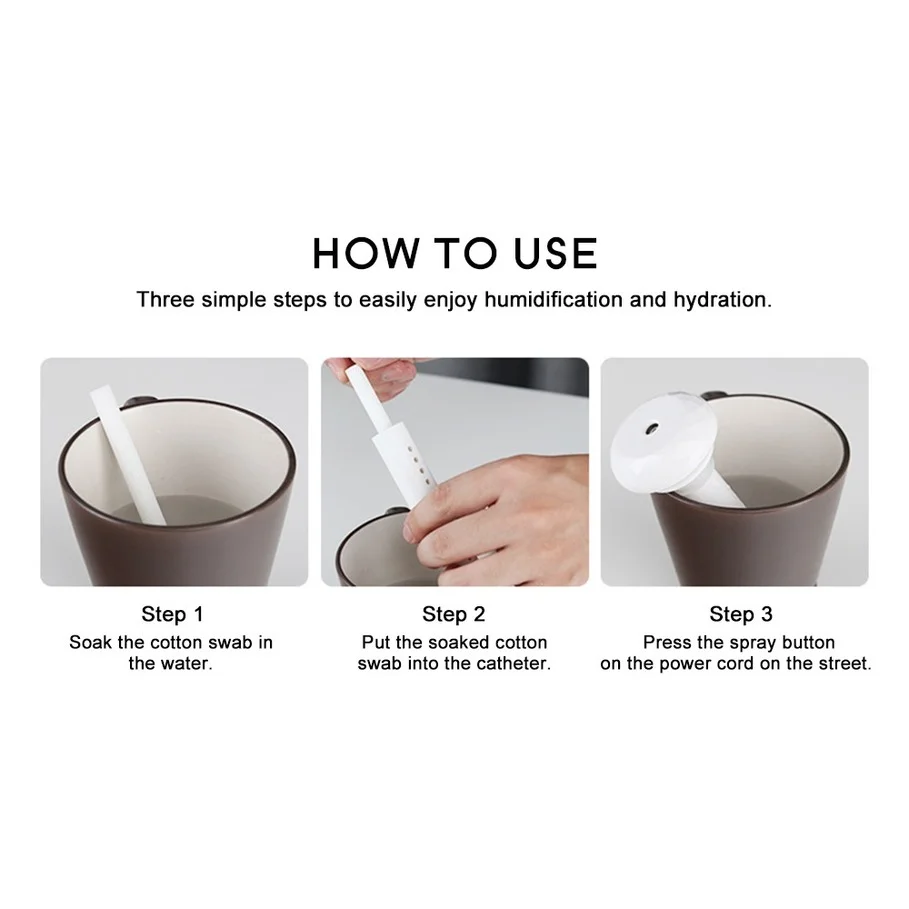 HOW TO USE

Three simple steps to easily enjoy humidification and hydration.

Step 1
Soak the cotton swab in the water.

Step 2
Put the soaked cotton swab into the catheter.

Step 3
Press the spray button on the power cord on the street.