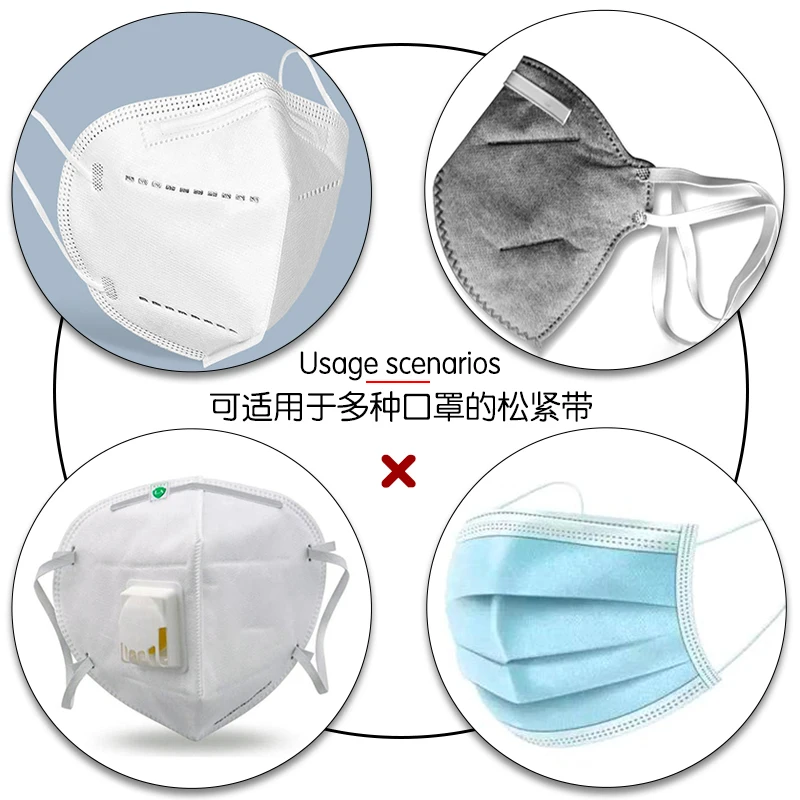 Usage scenarios
可适用于多种口罩的松紧带