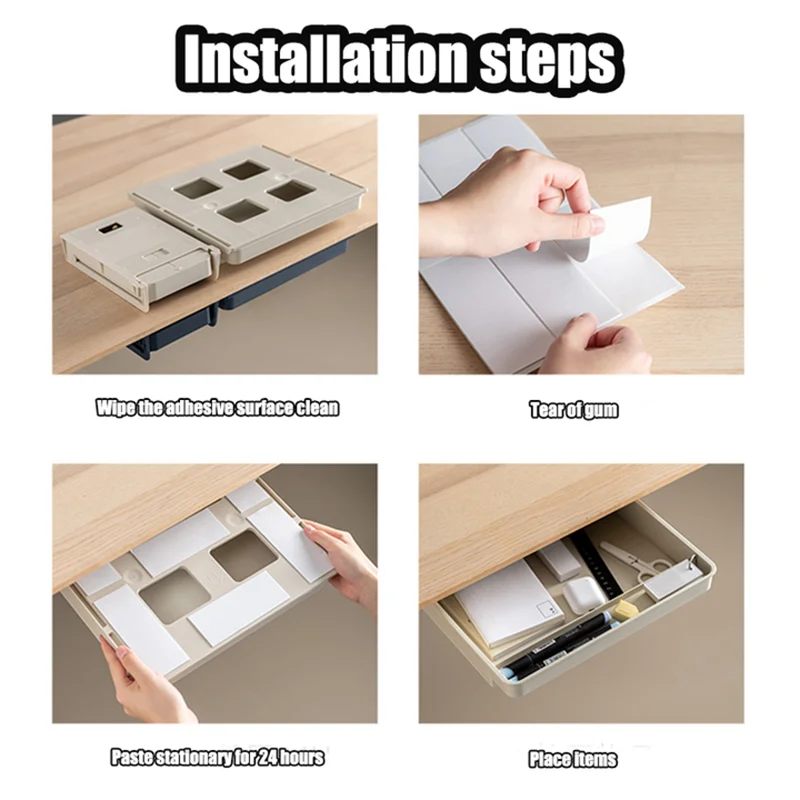 Installation steps

Wipe the adhesive surface clean

Tear of gum

Paste stationary for 24 hours

Place items