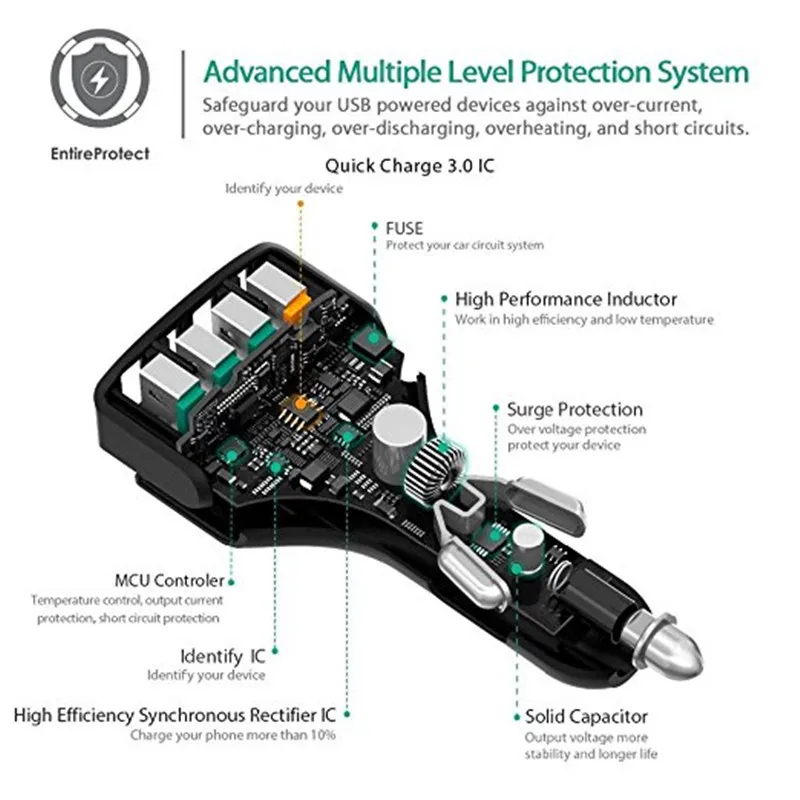 EntireProtect

Advanced Multiple Level Protection System

Safeguard your USB powered devices against over-current, over-charging, over-discharging, overheating, and short circuits.

Quick Charge 3.0 IC
Identify your device

FUSE
Protect your car circuit system

High Performance Inductor
Work in high efficiency and low temperature

Surge Protection
Over voltage protection
protect your device

MCU Controler
Temperature control, output current protection, short circuit protection

Identify IC
Identify your device

High Efficiency Synchronous Rectifier IC
Charge your phone more than 10%

Solid Capacitor
Output voltage more stability and longer life