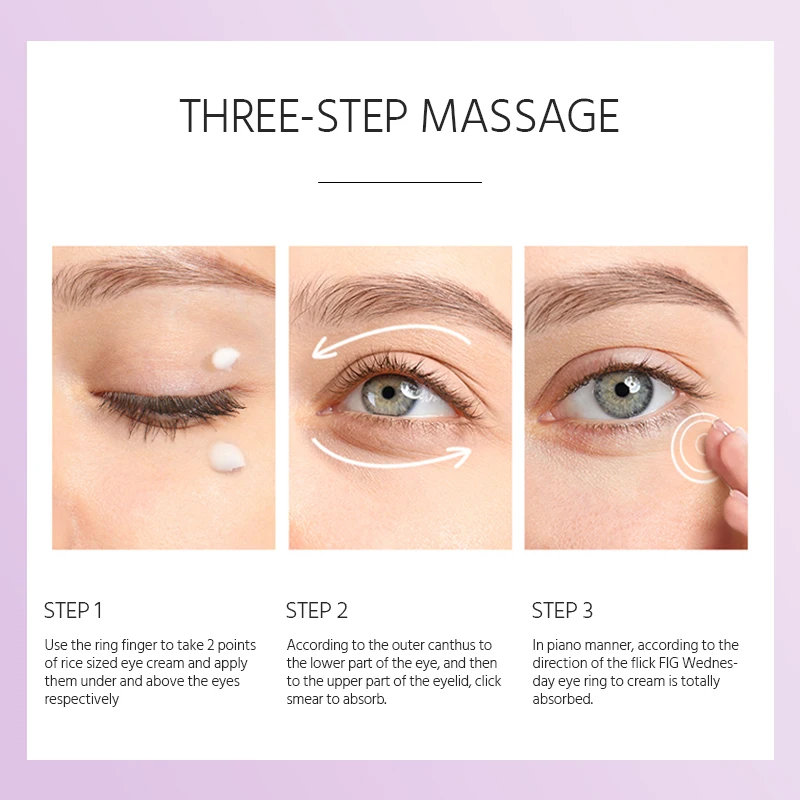 THREE-STEP MASSAGE

STEP 1

Use the ring finger to take 2 points of rice sized eye cream and apply them under and above the eyes respectively

STEP 2

According to the outer canthus to the lower part of the eye, and then to the upper part of the eyelid, click smear to absorb.

STEP 3

In piano manner, according to the direction of the flick FIG Wednesday eye ring to cream is totally absorbed.