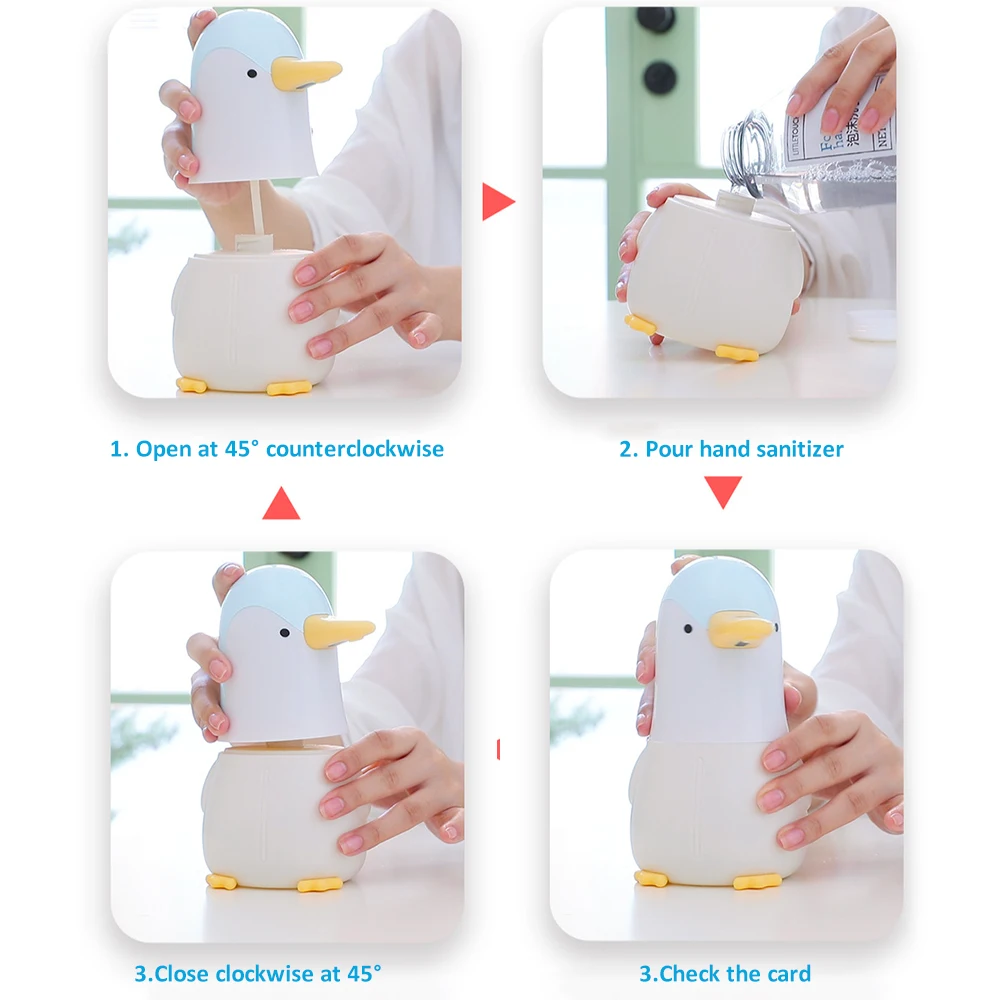 1. Open at 45° counterclockwise

2. Pour hand sanitizer

3.Close clockwise at 45°

3.Check the card