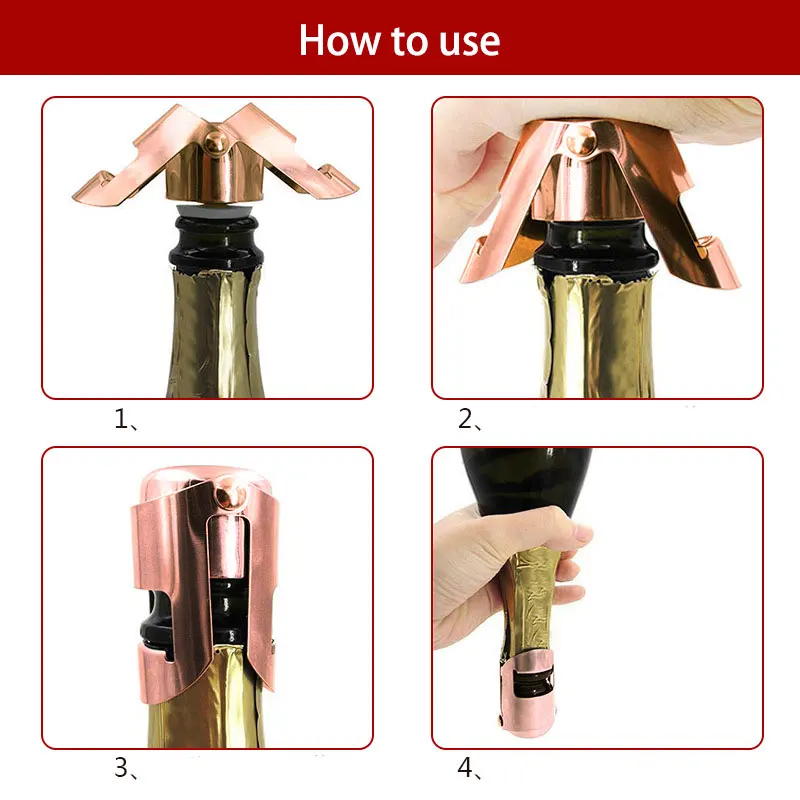 How to use

1、

2、

3、

4、