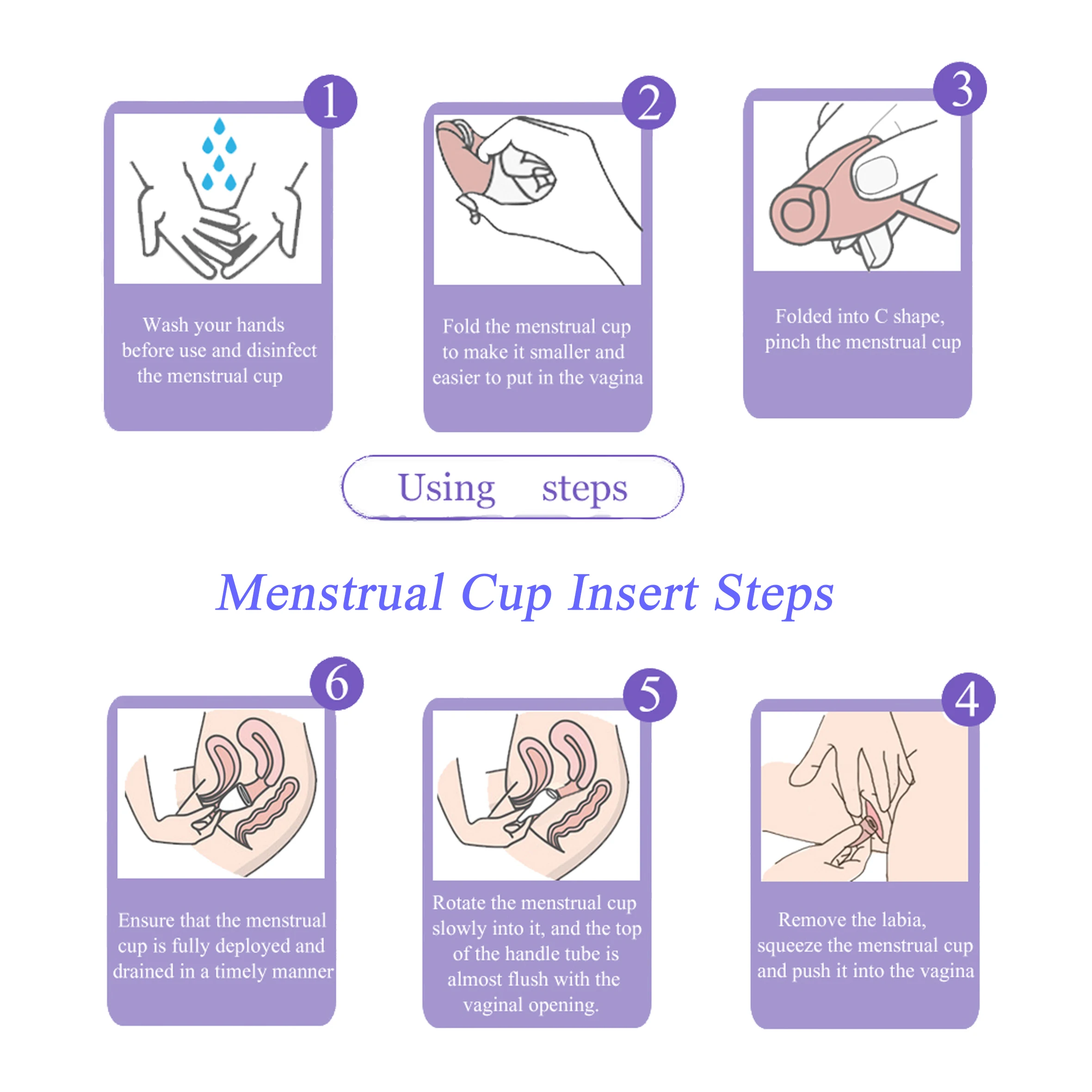 1

Wash your hands before use and disinfect the menstrual cup

2

Fold the menstrual cup to make it smaller and easier to put in the vagina

3

Folded into C shape, pinch the menstrual cup

Using steps

Menstrual Cup Insert Steps

6

Ensure that the menstrual cup is fully deployed and drained in a timely manner

5

Rotate the menstrual cup slowly into it, and the top of the handle tube is almost flush with the vaginal opening.

4

Remove the labia, squeeze the menstrual cup and push it into the vagina