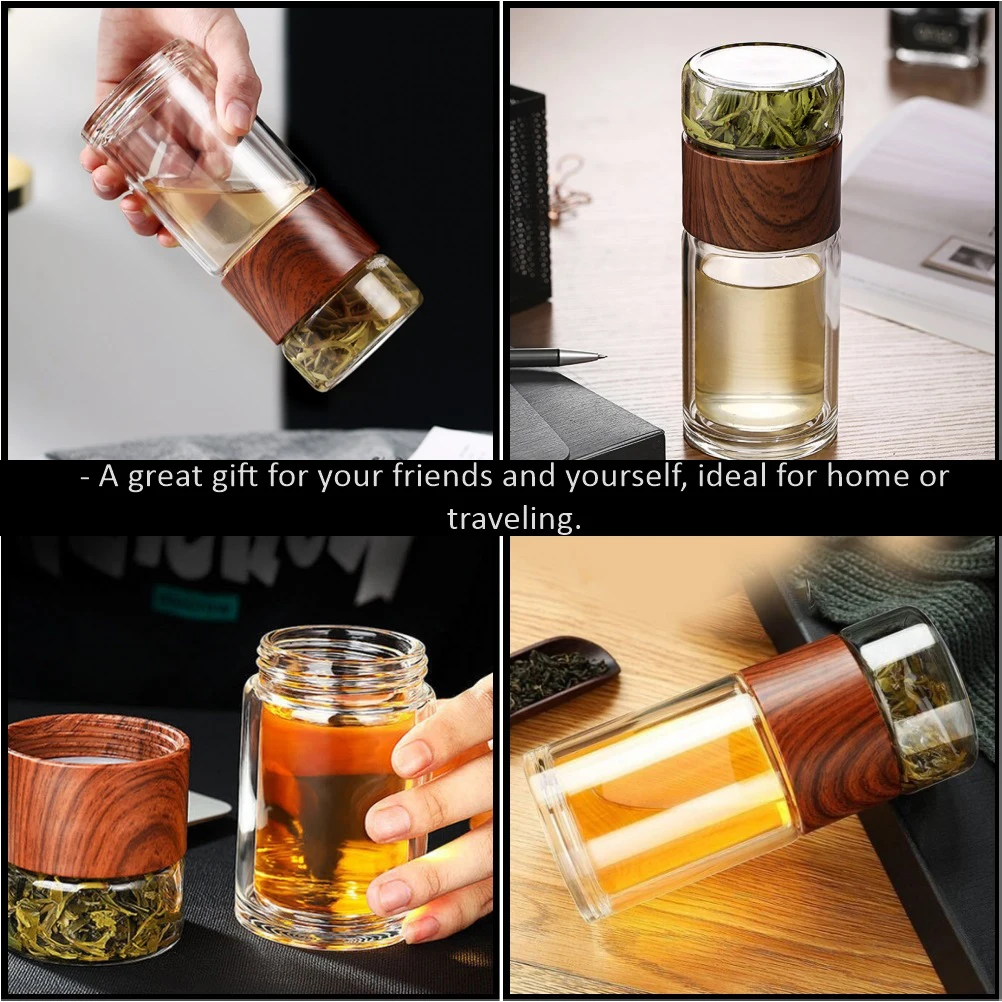 - A great gift for your friends and yourself, ideal for home or traveling.