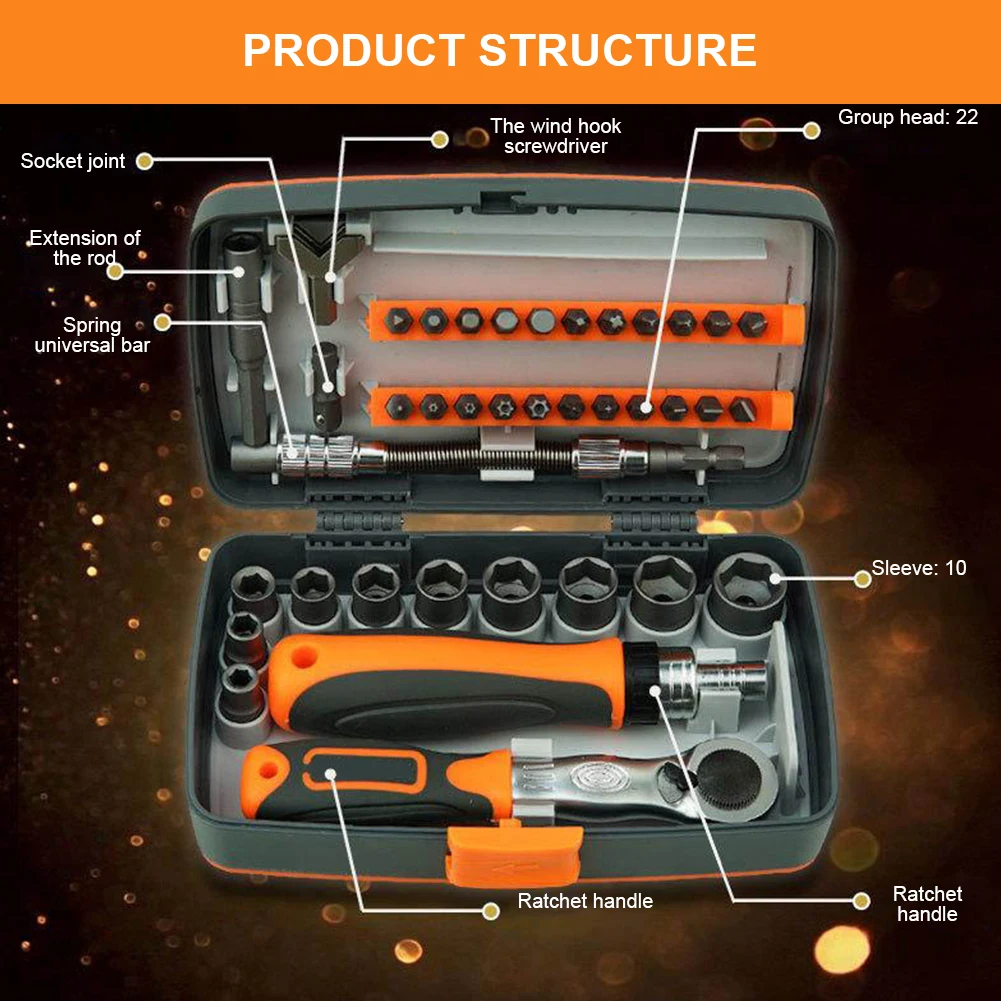 PRODUCT STRUCTURE

Socket joint

The wind hook screwdriver

Group head: 22

Extension of the rod

Spring universal bar

Sleeve: 10

Ratchet handle

Ratchet handle