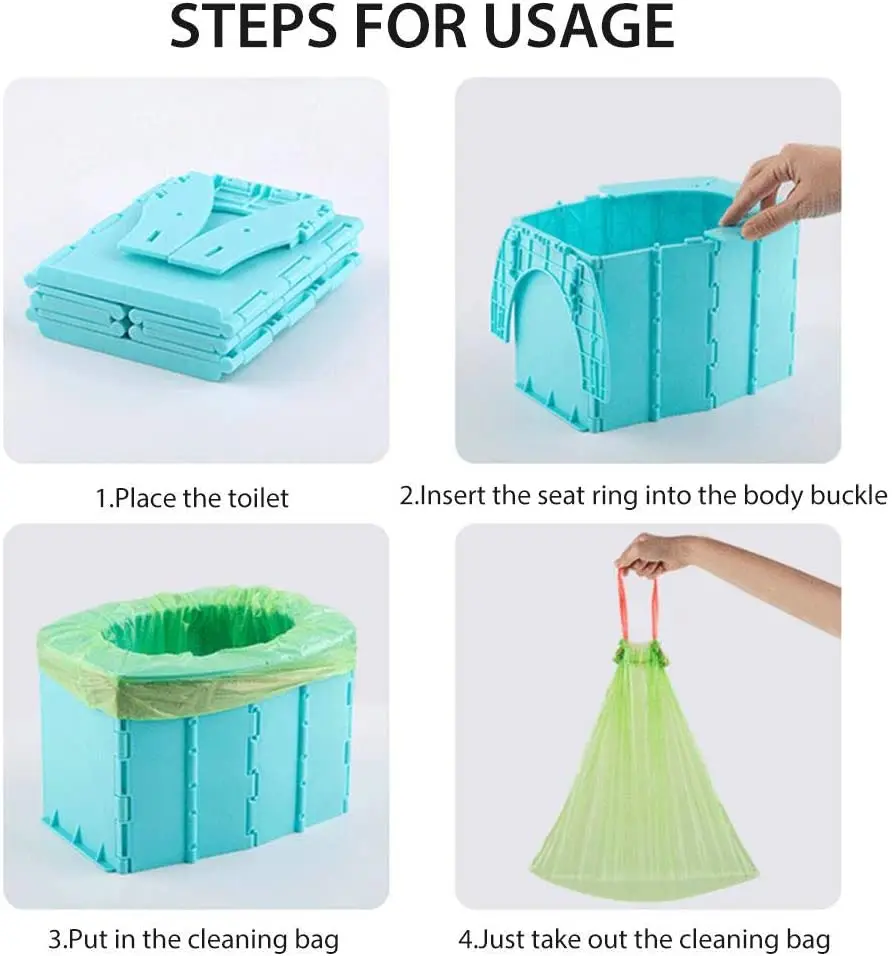 STEPS FOR USAGE

1.Place the toilet

2.Insert the seat ring into the body buckle

3.Put in the cleaning bag

4.Just take out the cleaning bag