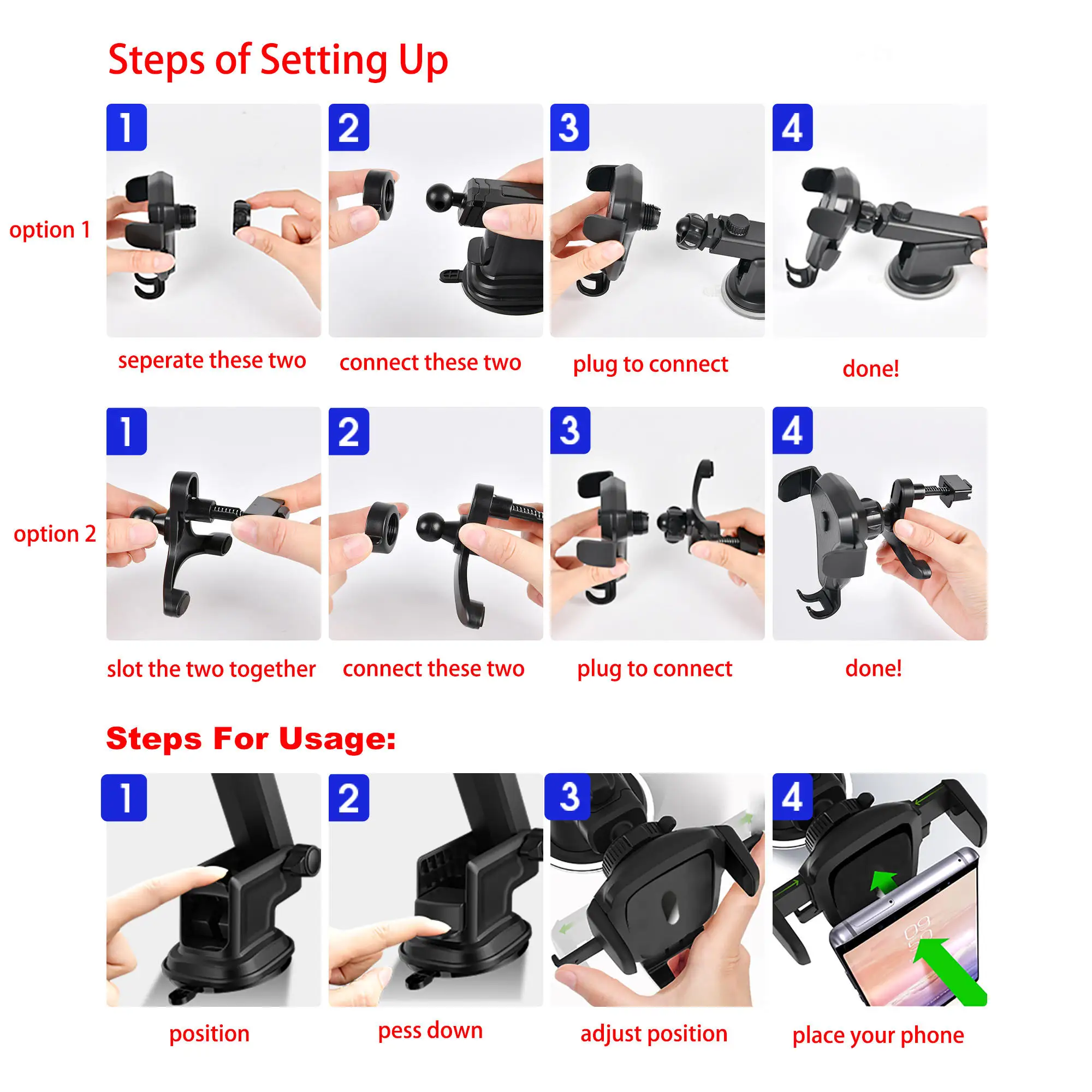 Steps of Setting Up

option 1

1

seperate these two

2

connect these two

3

plug to connect

4

done!

option 2

1

slot the two together

2

connect these two

3

plug to connect

4

done!

Steps For Usage:

1

position

2

pess down

3

adjust position

4

place your phone