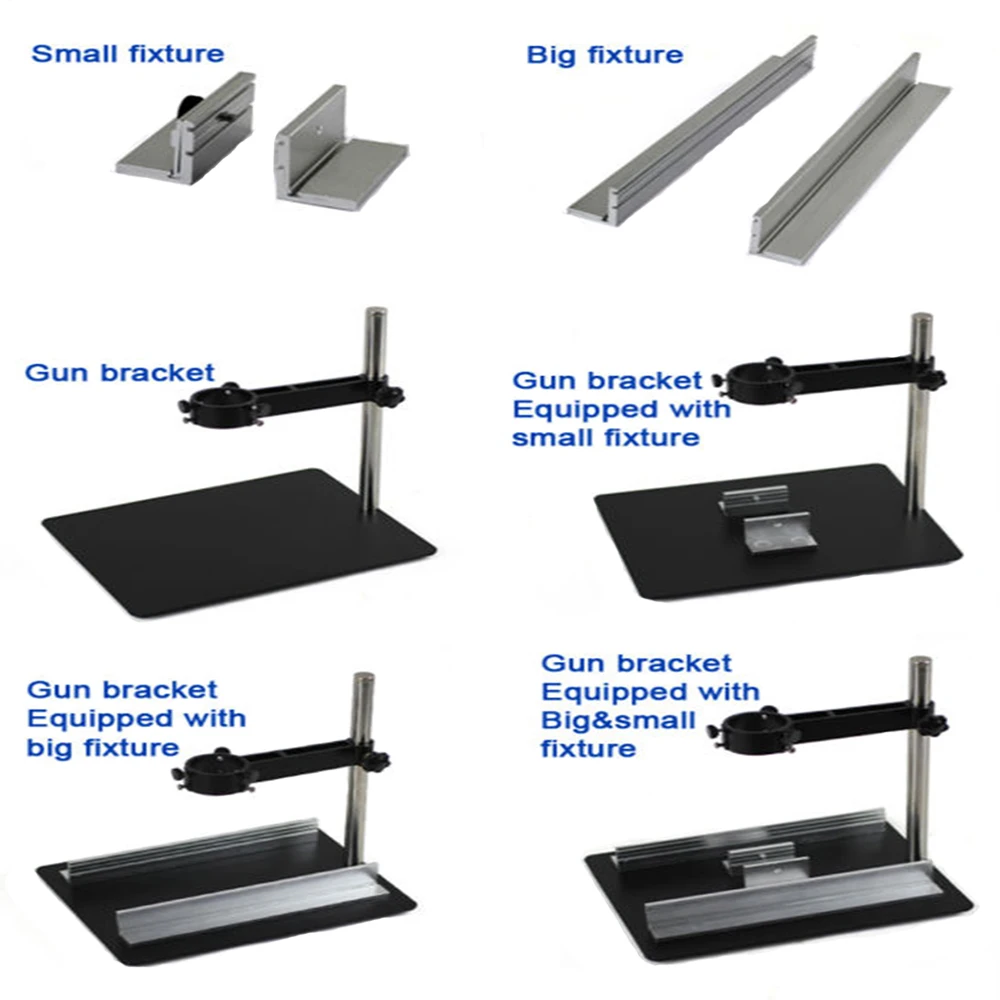 Small fixture

Big fixture

Gun bracket

Gun bracket Equipped with small fixture

Gun bracket Equipped with big fixture

Gun bracket Equipped with Big&small fixture