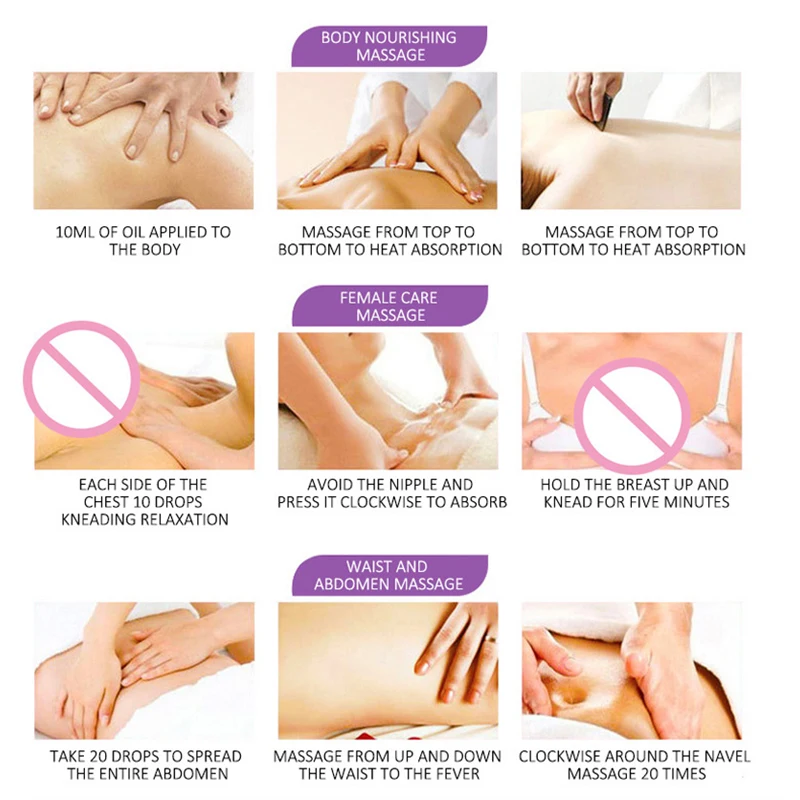 BODY NOURISHING MASSAGE

10ML OF OIL APPLIED TO THE BODY

MASSAGE FROM TOP TO BOTTOM TO HEAT ABSORPTION

MASSAGE FROM TOP TO BOTTOM TO HEAT ABSORPTION

FEMALE CARE MASSAGE

EACH SIDE OF THE CHEST 10 DROPS KNEADING RELAXATION

AVOID THE NIPPLE AND PRESS IT CLOCKWISE TO ABSORB

HOLD THE BREAST UP AND KNEAD FOR FIVE MINUTES

WAIST AND ABDOMEN MASSAGE

TAKE 20 DROPS TO SPREAD THE ENTIRE ABDOMEN

MASSAGE FROM UP AND DOWN THE WAIST TO THE FEVER

CLOCKWISE AROUND THE NAVEL MASSAGE 20 TIMES