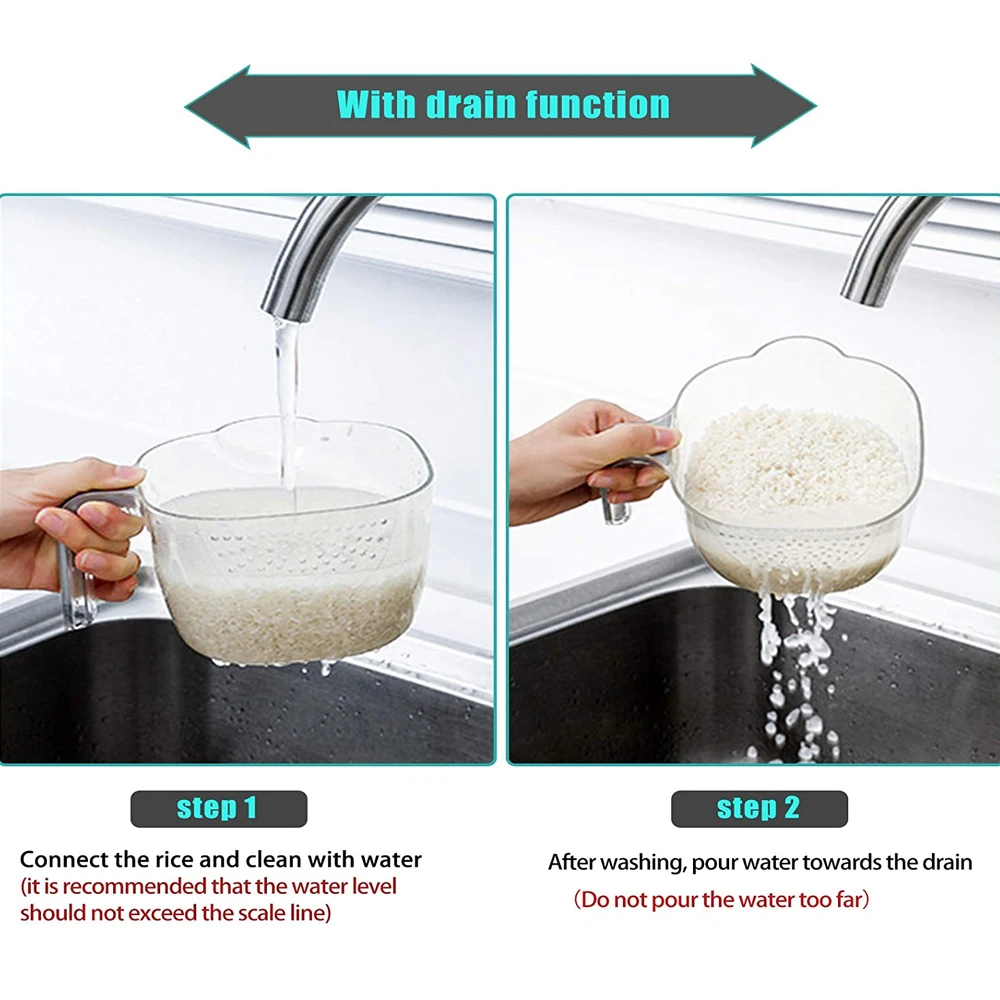 With drain function

step 1

Connect the rice and clean with water
(it is recommended that the water level should not exceed the scale line)

step 2

After washing, pour water towards the drain
(Do not pour the water too far)