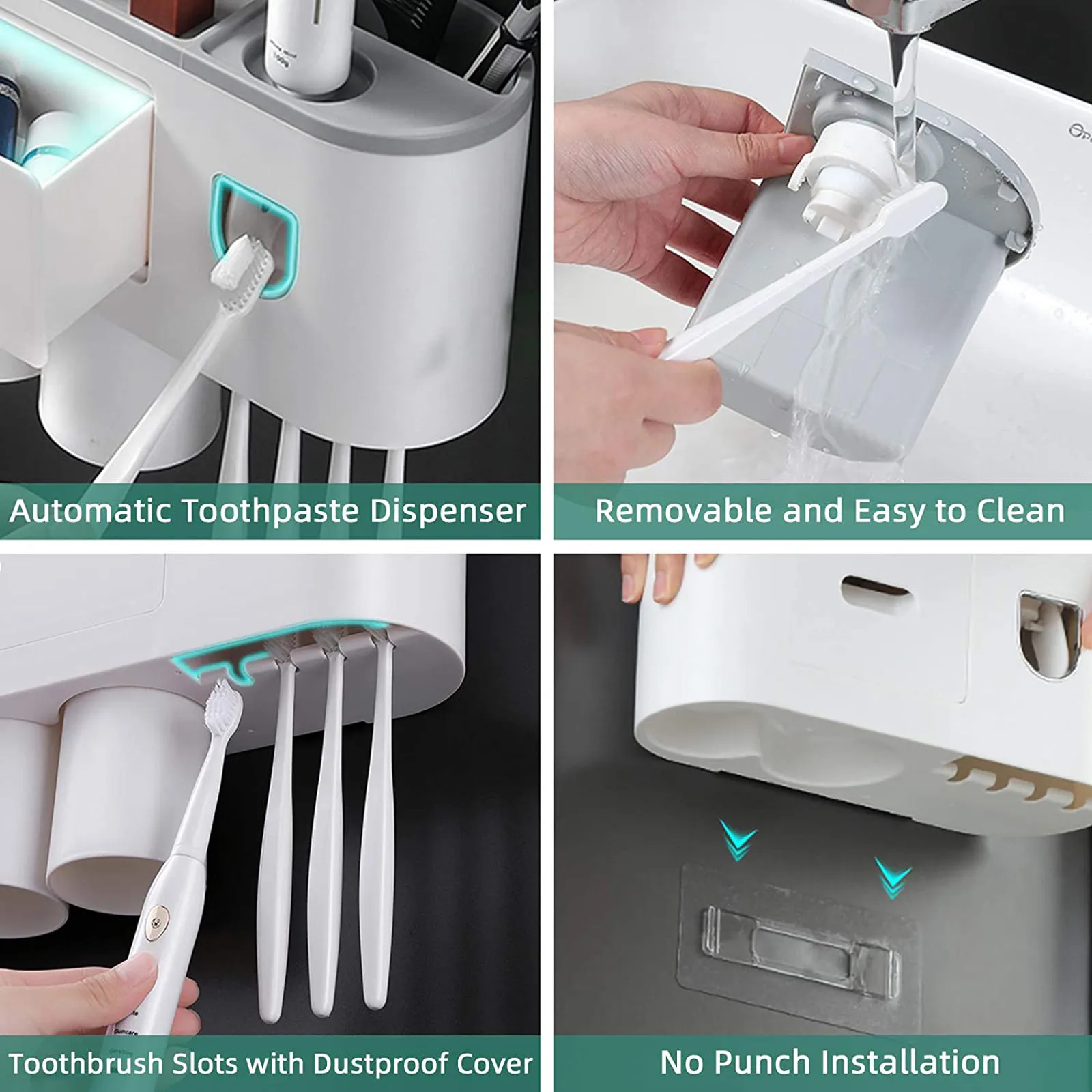 Automatic Toothpaste Dispenser

Removable and Easy to Clean

Toothbrush Slots with Dustproof Cover

No Punch Installation