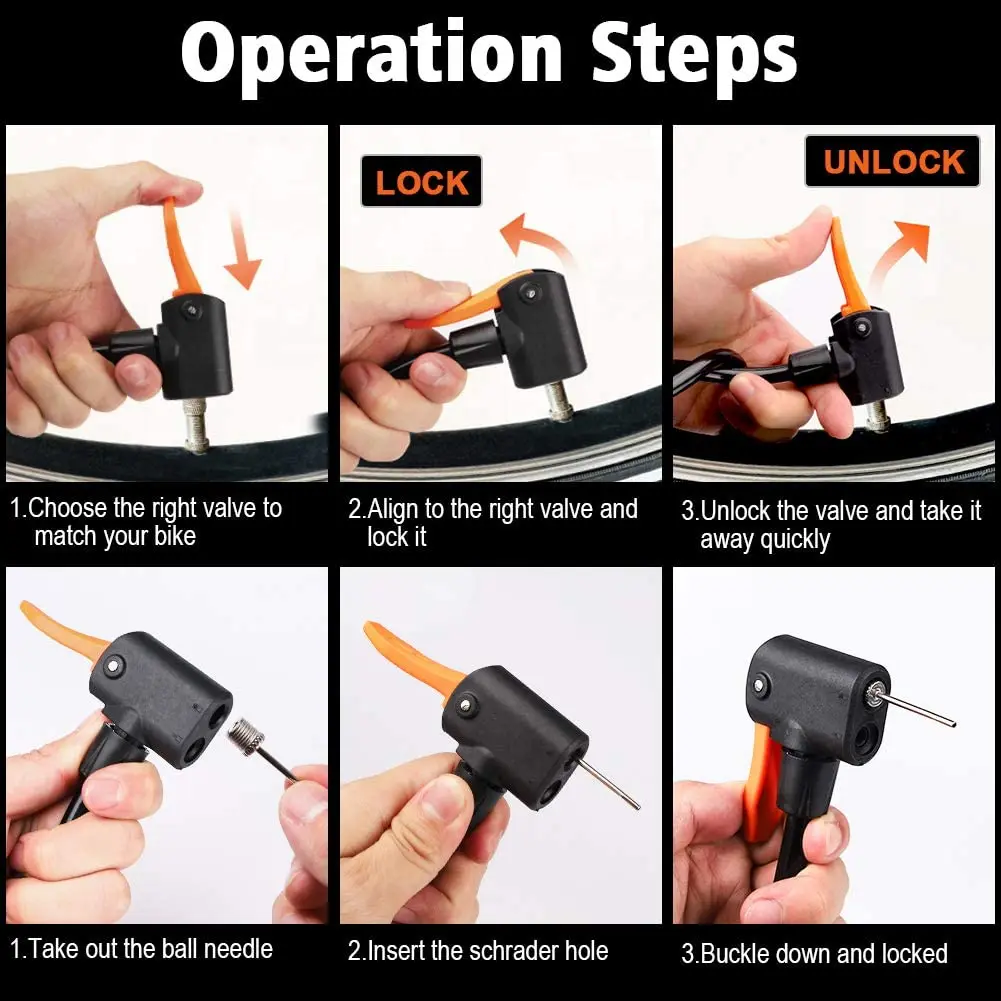 Operation Steps

LOCK

UNLOCK

1.Choose the right valve to match your bike

2.Align to the right valve and lock it

3.Unlock the valve and take it away quickly

1.Take out the ball needle

2.Insert the schrader hole

3.Buckle down and locked