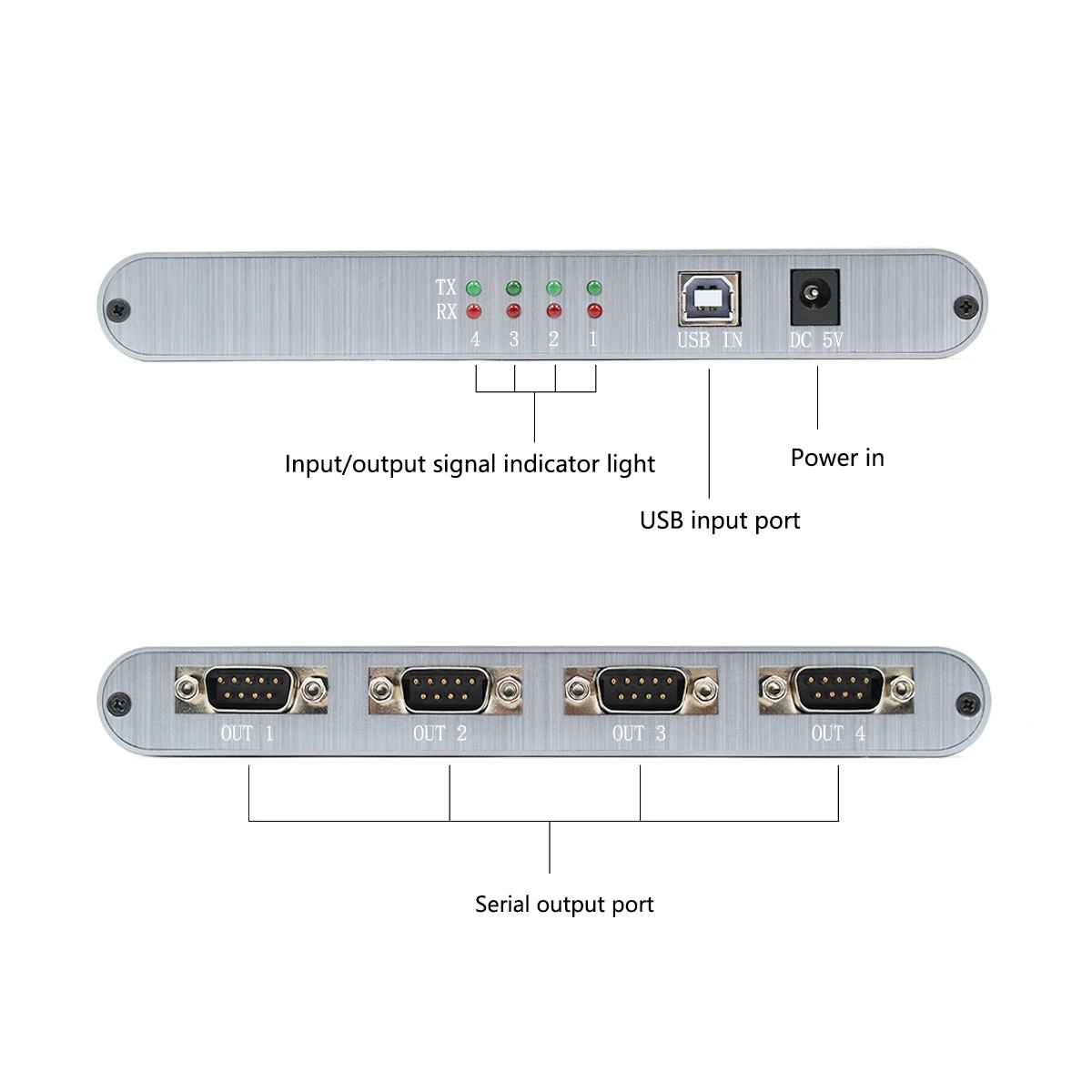 TX
RX
4 3 2 1
USB IN
DC 5V

Input/output signal indicator light

Power in

USB input port

OUT 1 OUT 2 OUT 3 OUT 4

Serial output port