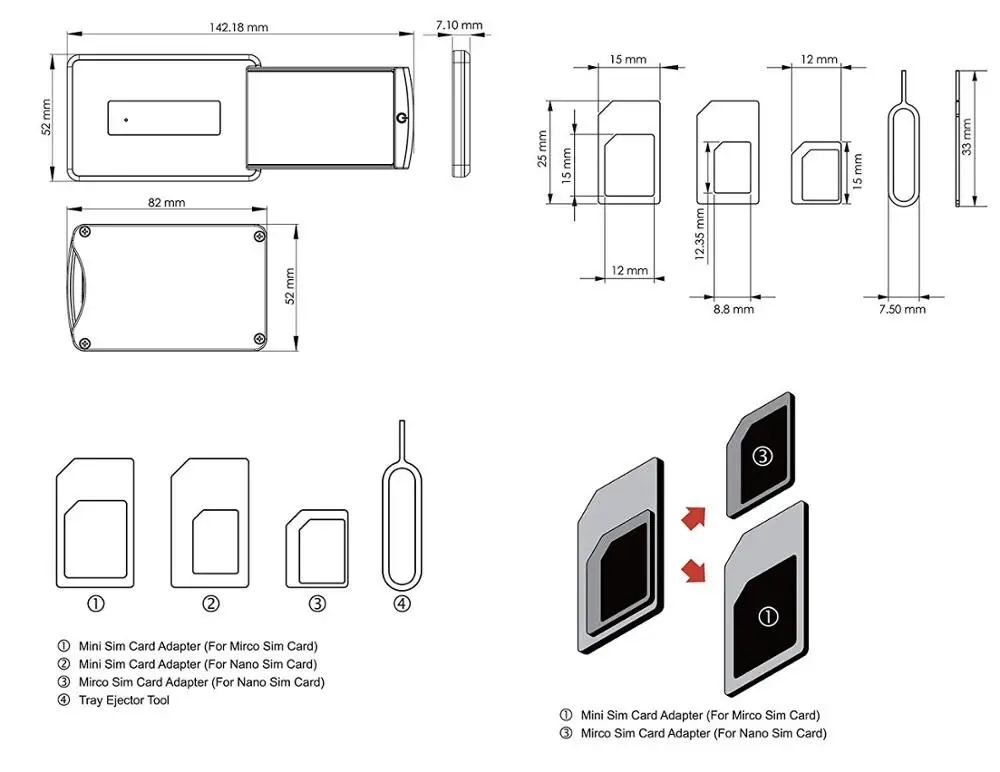 142.18 mm
7.10 mm
52 mm
82 mm
52 mm

15 mm
25 mm
15 mm
12 mm
12.35 mm
8.8 mm
12 mm
15 mm
7.50 mm
33 mm

①
②
③
④

① Mini Sim Card Adapter (For Mirco Sim Card)
② Mini Sim Card Adapter (For Nano Sim Card)
③ Mirco Sim Card Adapter (For Nano Sim Card)
④ Tray Ejector Tool

③
①

① Mini Sim Card Adapter (For Mirco Sim Card)
③ Mirco Sim Card Adapter (For Nano Sim Card)